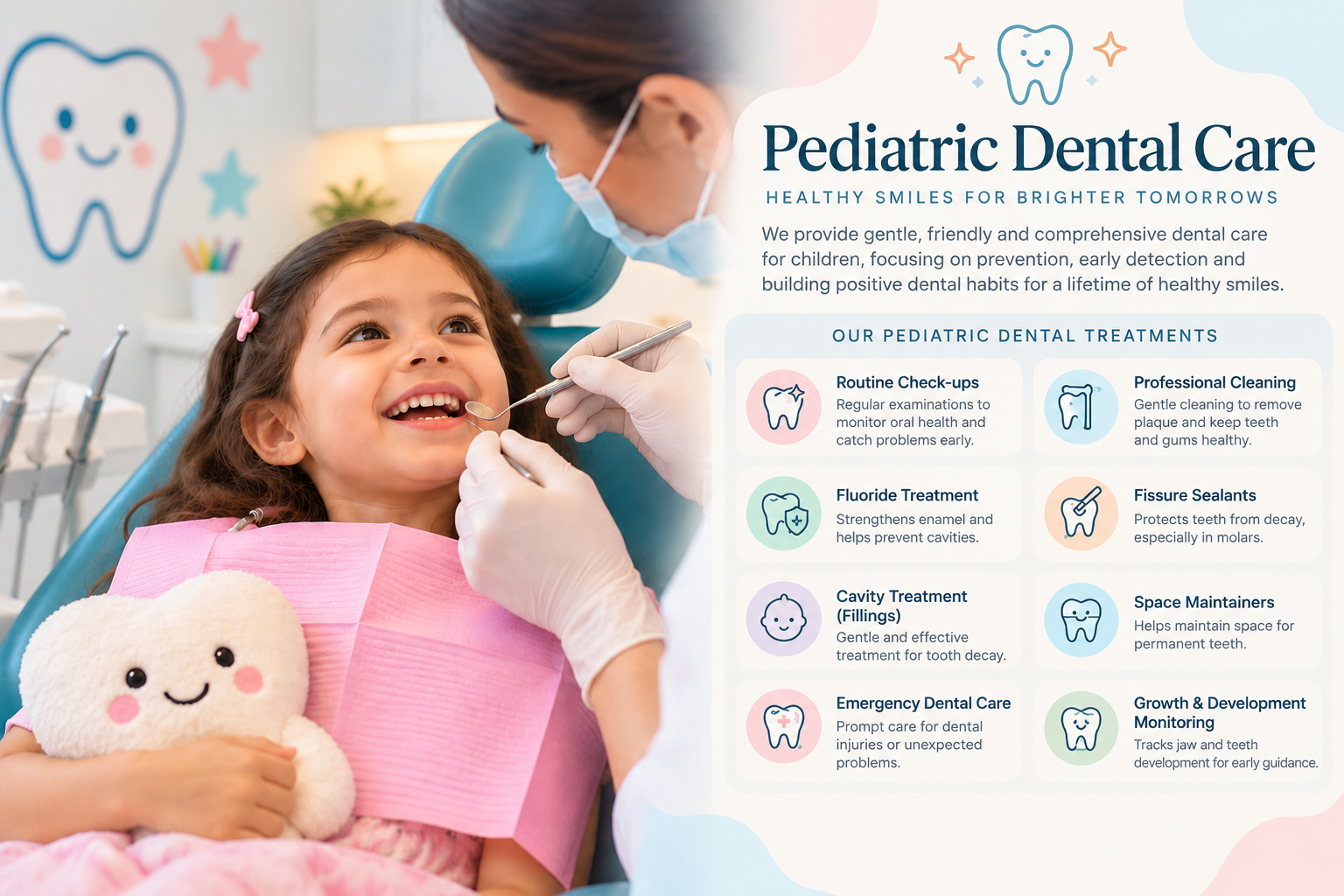 Pediatric Dental Care

HEALTHY SMILES FOR BRIGHTER TOMORROWS

We provide gentle, friendly and comprehensive dental care for children, focusing on prevention, early detection and building positive dental habits for a lifetime of healthy smiles.

OUR PEDIATRIC DENTAL TREATMENTS

Routine Check-ups
Regular examinations to monitor oral health and catch problems early.

Fluoride Treatment
Strengthens enamel and helps prevent cavities.

Cavity Treatment (Fillings)
Gentle and effective treatment for tooth decay.

Emergency Dental Care
Prompt care for dental injuries or unexpected problems.

Professional Cleaning
Gentle cleaning to remove plaque and keep teeth and gums healthy.

Fissure Sealants
Protects teeth from decay, especially in molars.

Space Maintainers
Helps maintain space for permanent teeth.

Growth & Development Monitoring
Tracks jaw and teeth development for early guidance.