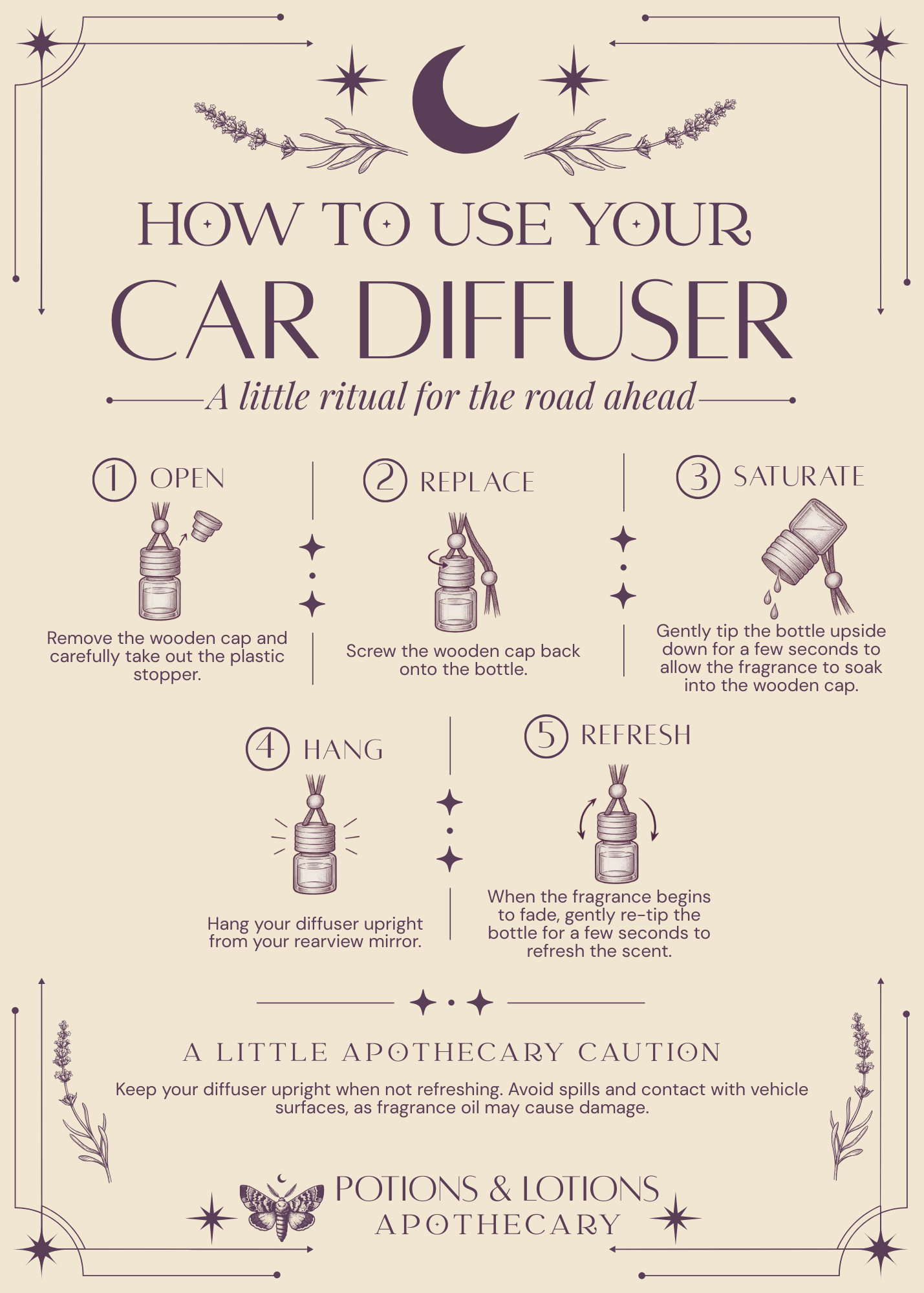 HOW TO USE YOUR

CAR DIFFUSER

A little ritual for the road ahead

1 OPEN

Remove the wooden cap and carefully take out the plastic stopper.

2 REPLACE

Screw the wooden cap back onto the bottle.

3 SATURATE

Gently tip the bottle upside down for a few seconds to allow the fragrance to soak into the wooden cap.

4 HANG

Hang your diffuser upright from your rearview mirror.

5 REFRESH

When the fragrance begins to fade, gently re-tip the bottle for a few seconds to refresh the scent.

A LITTLE APOTHECARY CAUTION

Keep your diffuser upright when not refreshing. Avoid spills and contact with vehicle surfaces, as fragrance oil may cause damage.

POTIONS & LOTIONS
APOTHECARY