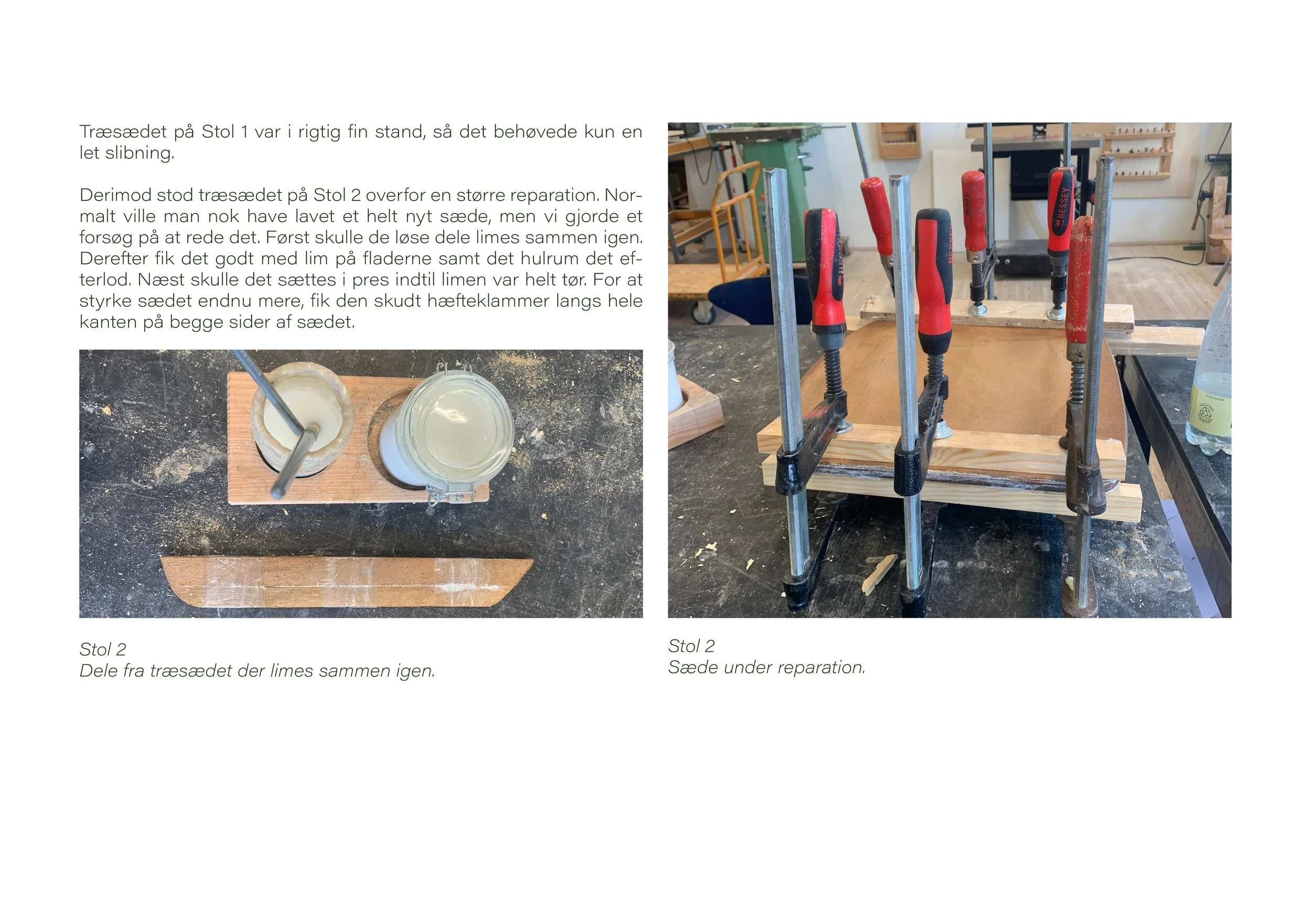 Træsædet på Stol 1 var i rigtig fin stand, så det behøvede kun en let slibning.

Derimod stod træsædet på Stol 2 overfor en større reparation. Normalt ville man nok have lavet et helt nyt sæde, men vi gjorde et forsøg på at rede det. Først skulle de løse dele limes sammen igen. Derefter fik det godt med lim på fladerne samt det hulrum det efterlod. Næst skulle det sættes i pres indtil limen var helt tør. For at styrke sædet endnu mere, fik den skudt hæfteklammer langs hele kanten på begge sider af sædet.

Stol 2
Dele fra træsædet der limes sammen igen.

BESSEY

Stol 2
Sæde under reparation.