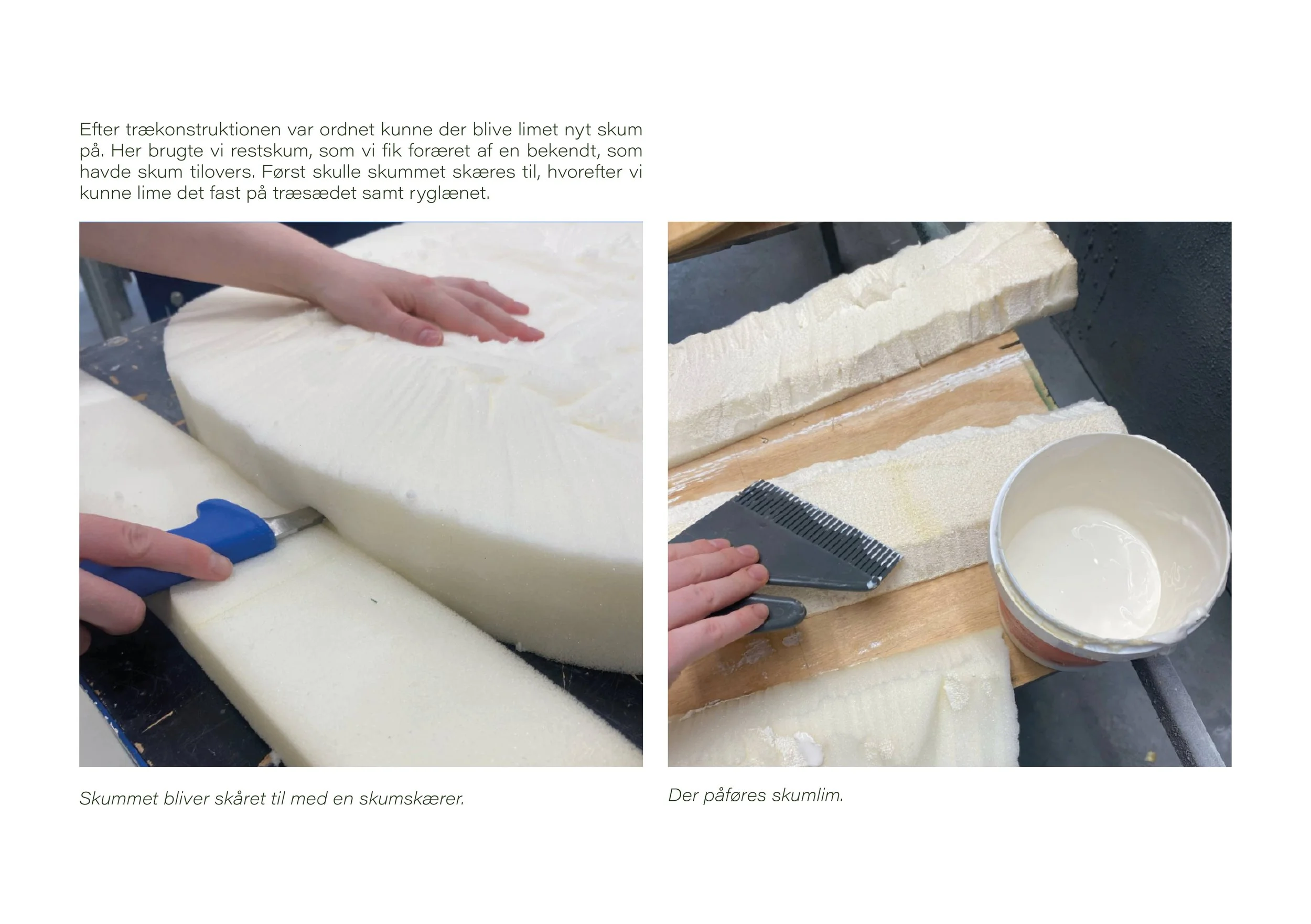 Efter trækonstruktionen var ordnet kunne der blive limet nyt skum på. Her brugte vi restskum, som vi fik foræret af en bekendt, som havde skum tilovers. Først skulle skummet skæres til, hvorefter vi kunne lime det fast på træsædet samt ryglænet.

Skummet bliver skåret til med en skumskærer.

Der påføres skumlim.