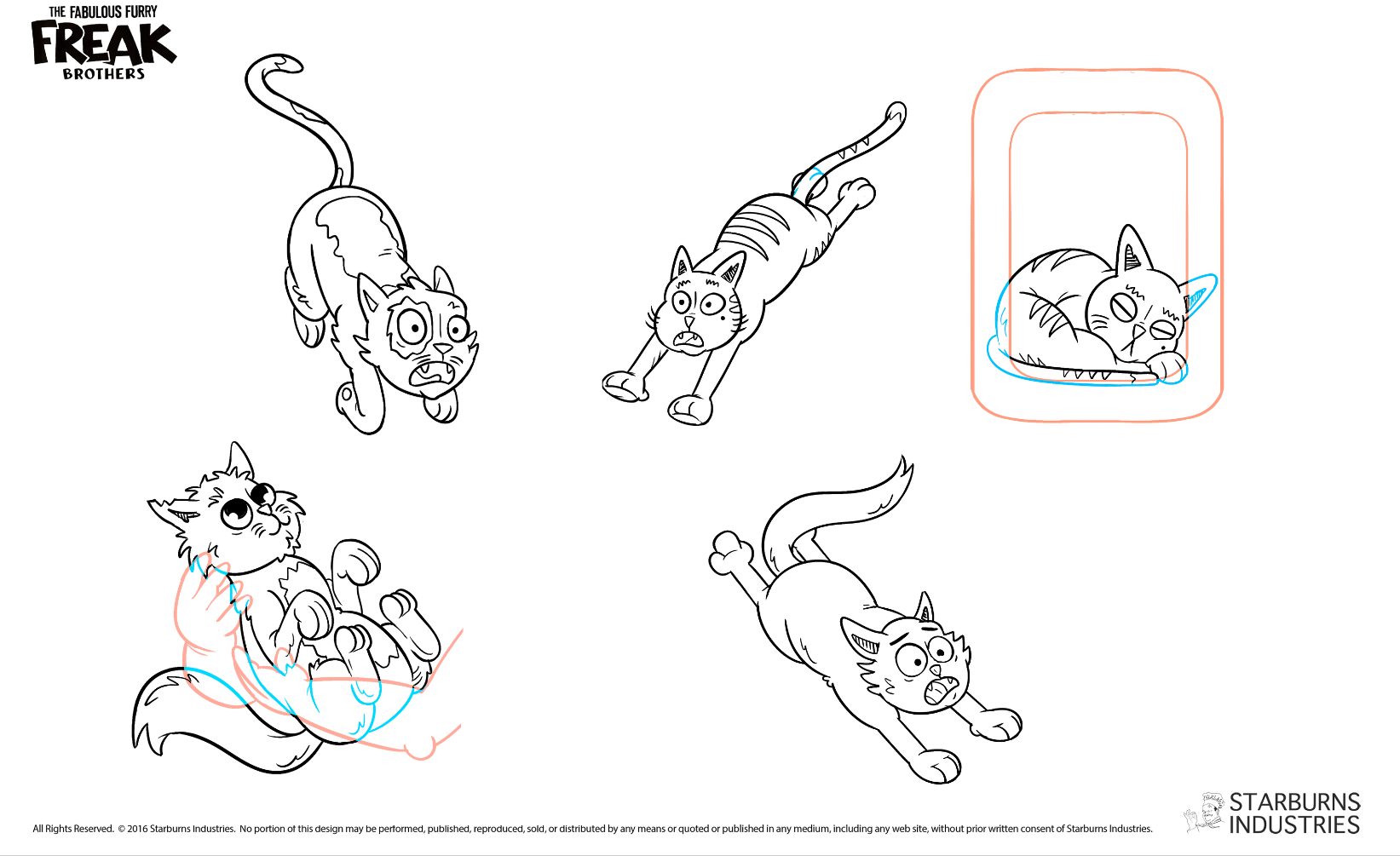 THE FABULOUS FURRY
FREAK
BROTHERS

All Rights Reserved. © 2016 Starburns Industries. No portion of this design may be performed, published, reproduced, sold, or distributed by any means or quoted or published in any medium, including any web site, without prior written consent of Starburns Industries.

STARBURNS
INDUSTRIES