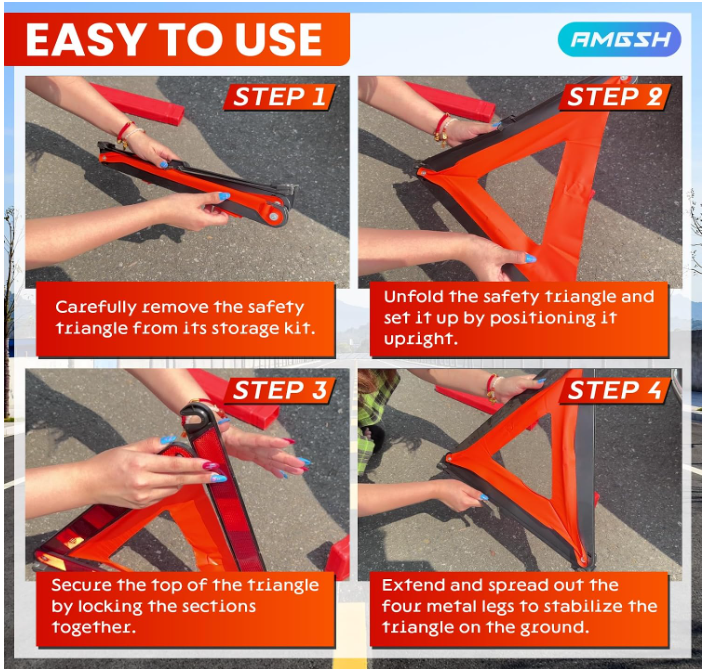 EASY TO USE

AMGSH

STEP 1

Carefully remove the safety triangle from its storage kit.

STEP 2

Unfold the safety triangle and set it up by positioning it upright.

STEP 3

Secure the top of the triangle by locking the sections together.

STEP 4

Extend and spread out the four metal legs to stabilize the triangle on the ground.