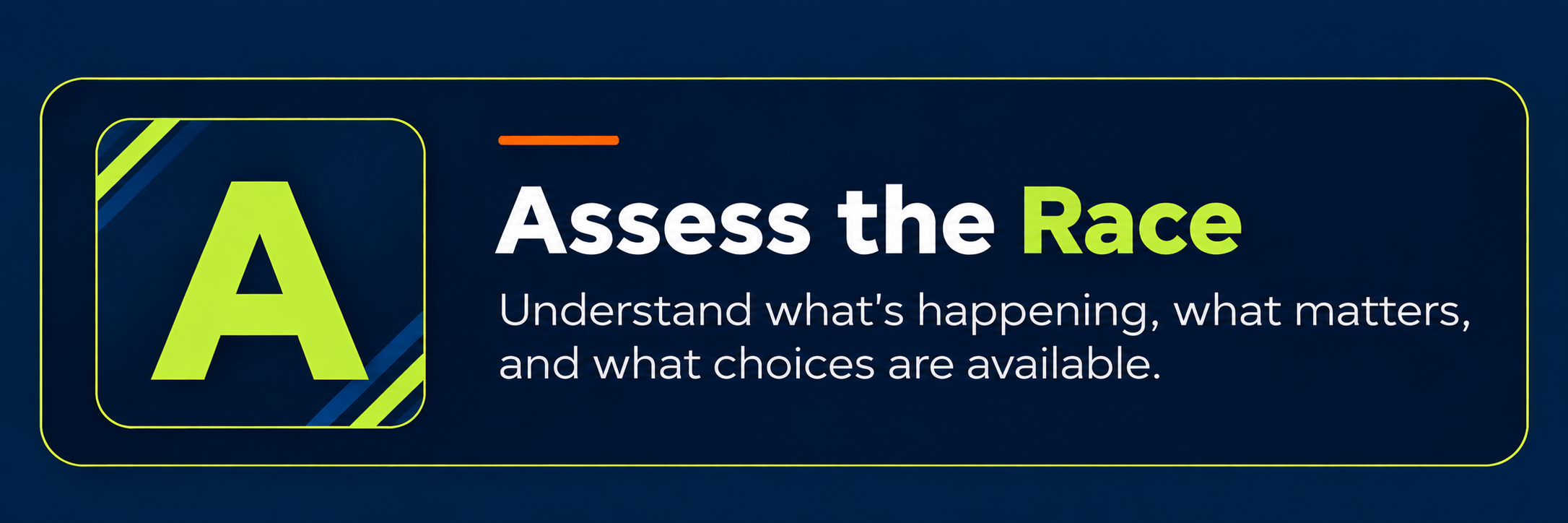 A

Assess the Race

Understand what's happening, what matters, and what choices are available.