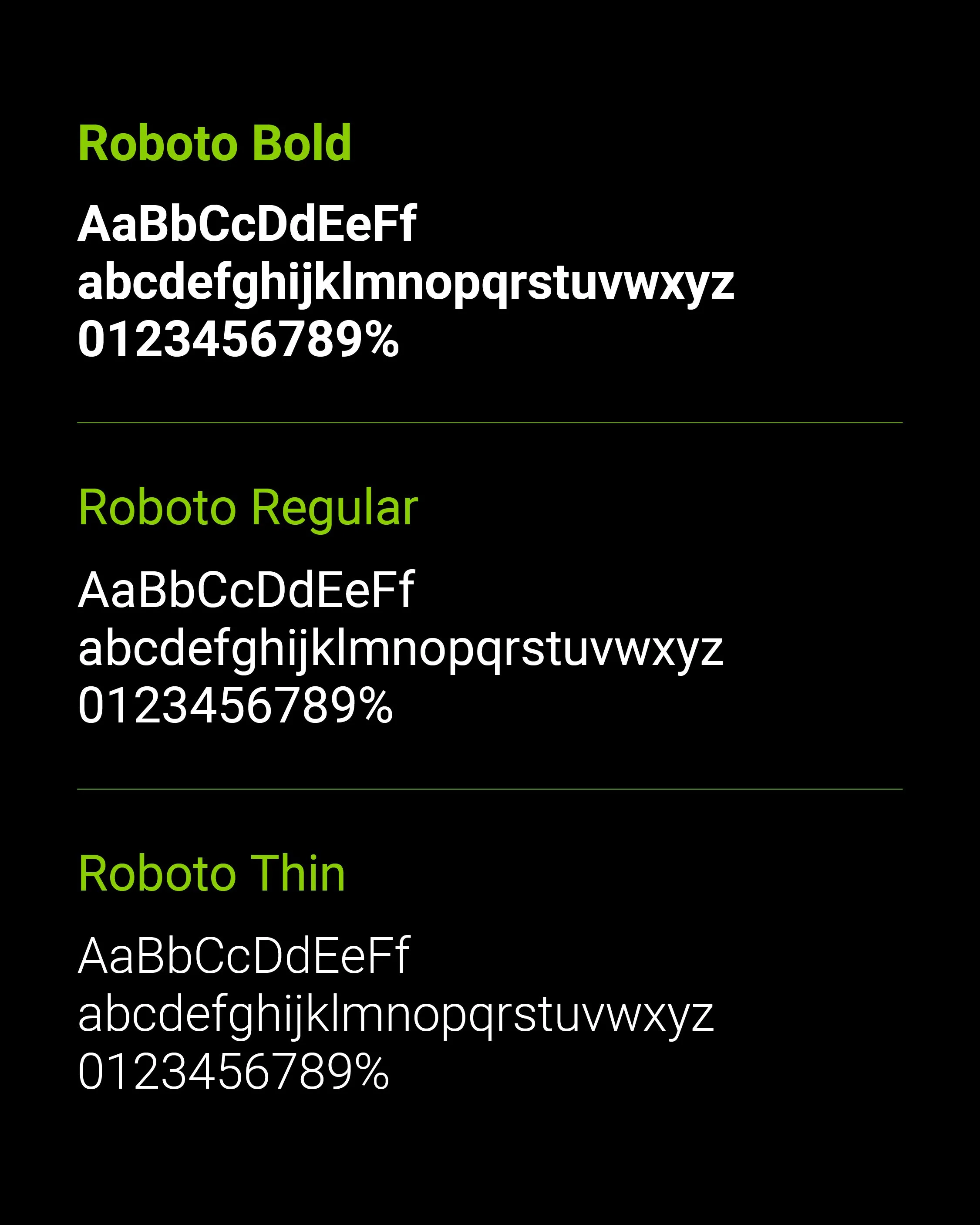 Roboto Bold

AaBbCcDdEeFf
abcdefghijklmnopqrstuvwxyz
0123456789%

Roboto Regular

AaBbCcDdEeFf
abcdefghijklmnopqrstuvwxyz
0123456789%

Roboto Thin

AaBbCcDdEeFf
abcdefghijklmnopqrstuvwxyz
0123456789%