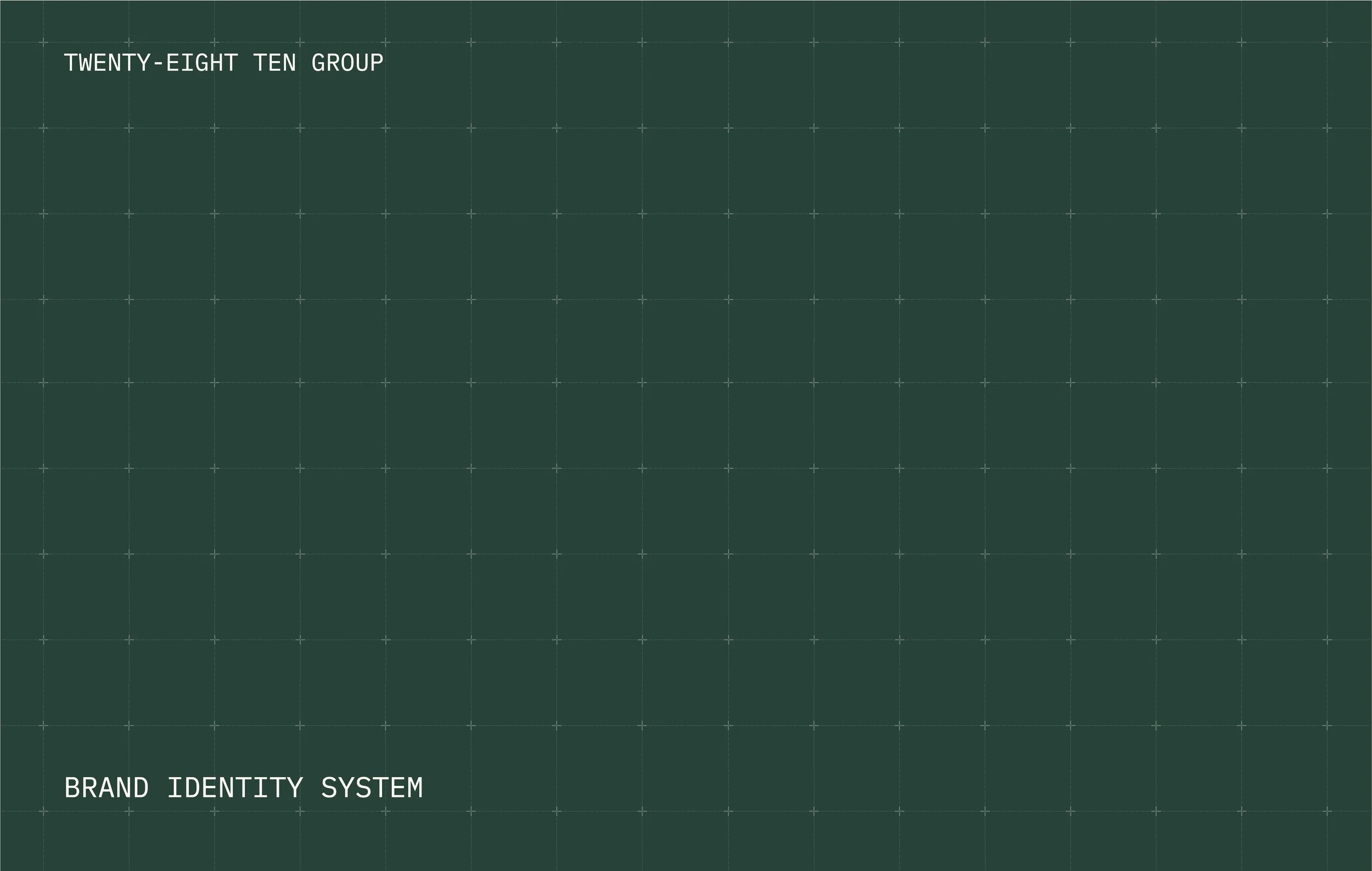 TWENTY-EIGHT TEN GROUP

BRAND IDENTITY SYSTEM