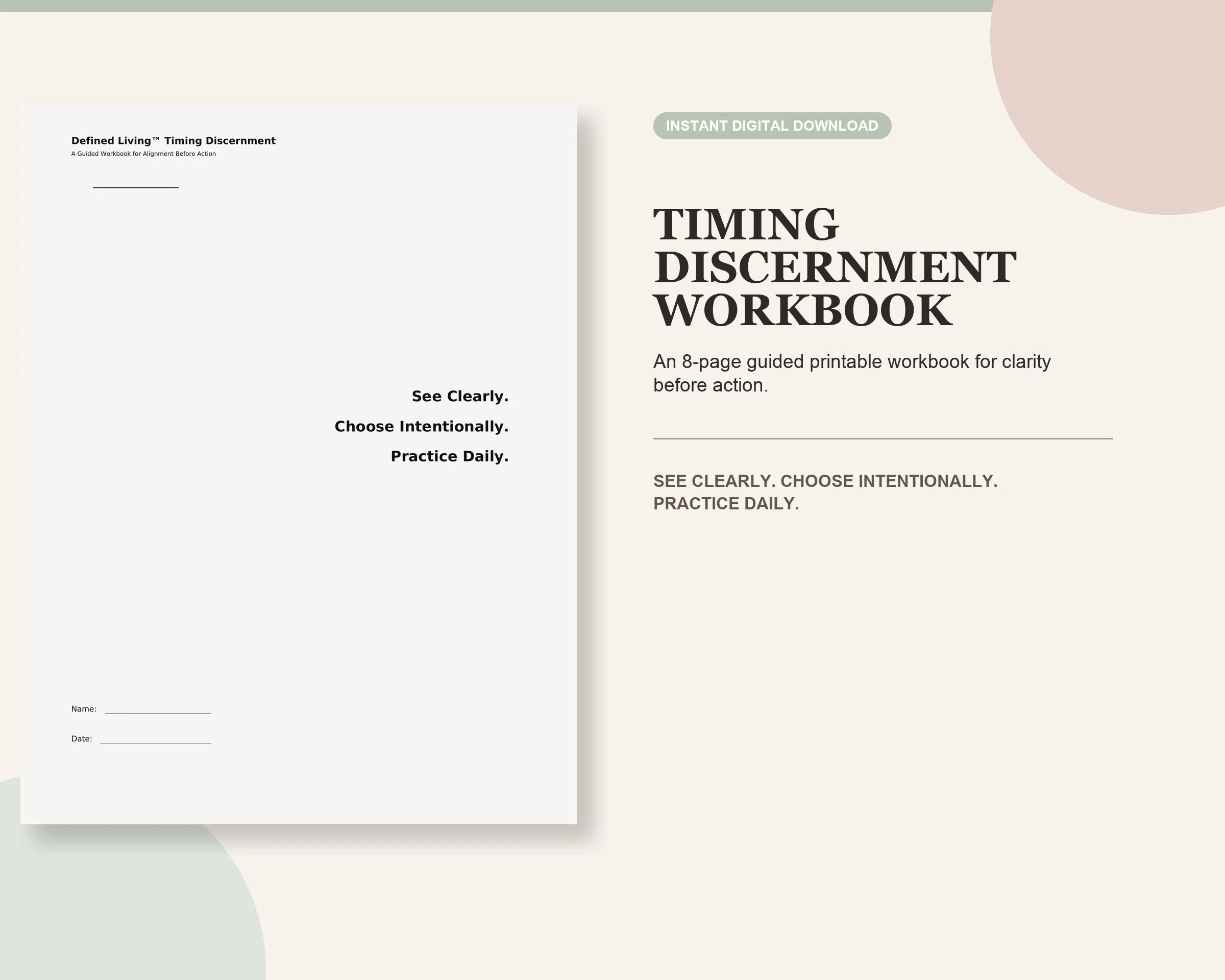 Defined Living™ Timing Discernment
A Guided Workbook for Alignment Before Action

See Clearly.
Choose Intentionally.
Practice Daily.

Name:

Date:

INSTANT DIGITAL DOWNLOAD

TIMING DISCERNMENT WORKBOOK

An 8-page guided printable workbook for clarity before action.

SEE CLEARLY. CHOOSE INTENTIONALLY. PRACTICE DAILY.