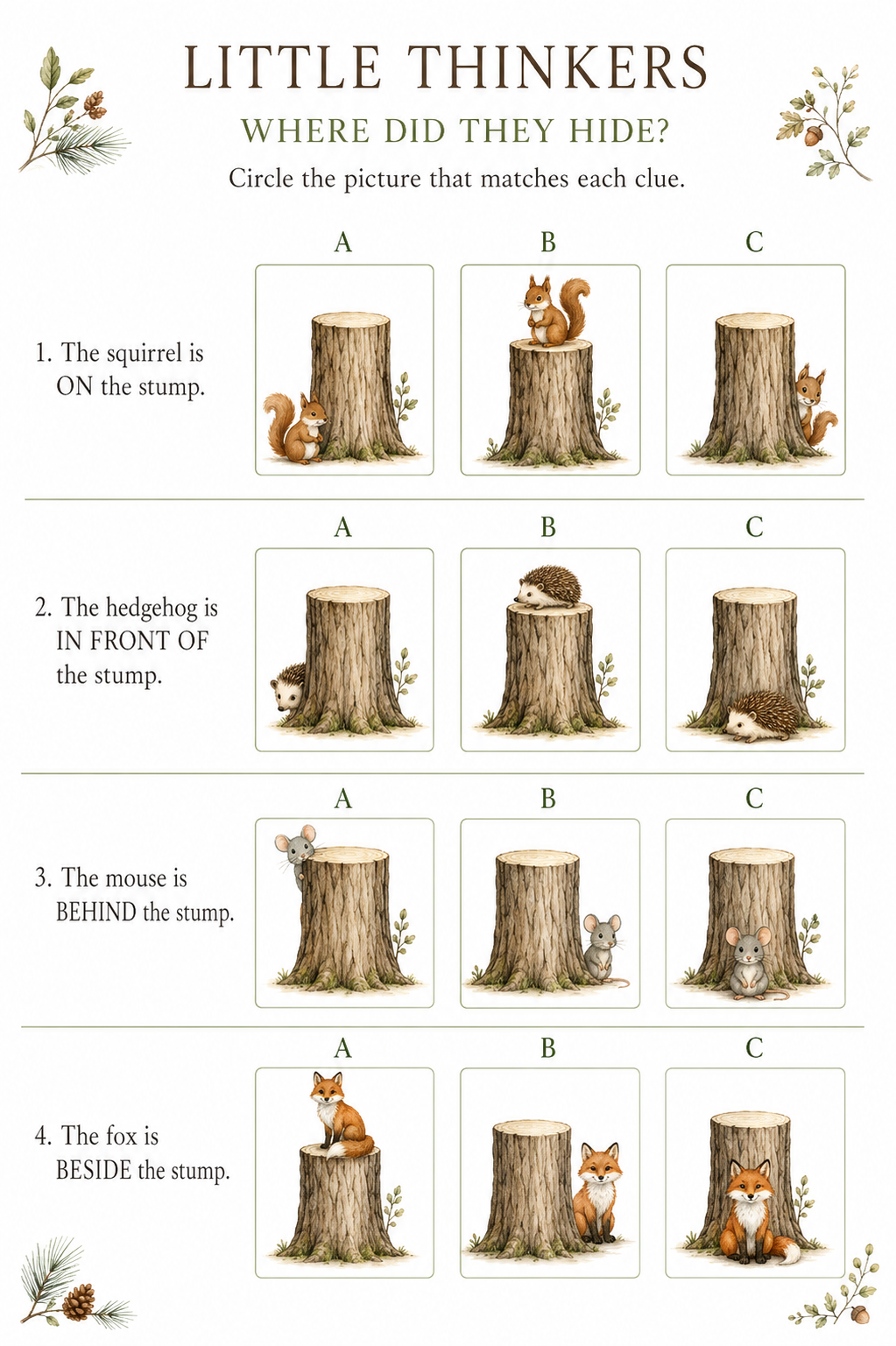 LITTLE THINKERS

WHERE DID THEY HIDE?

Circle the picture that matches each clue.

1. The squirrel is ON the stump.

A B C

2. The hedgehog is IN FRONT OF the stump.

A B C

3. The mouse is BEHIND the stump.

A B C

4. The fox is BESIDE the stump.

A B C