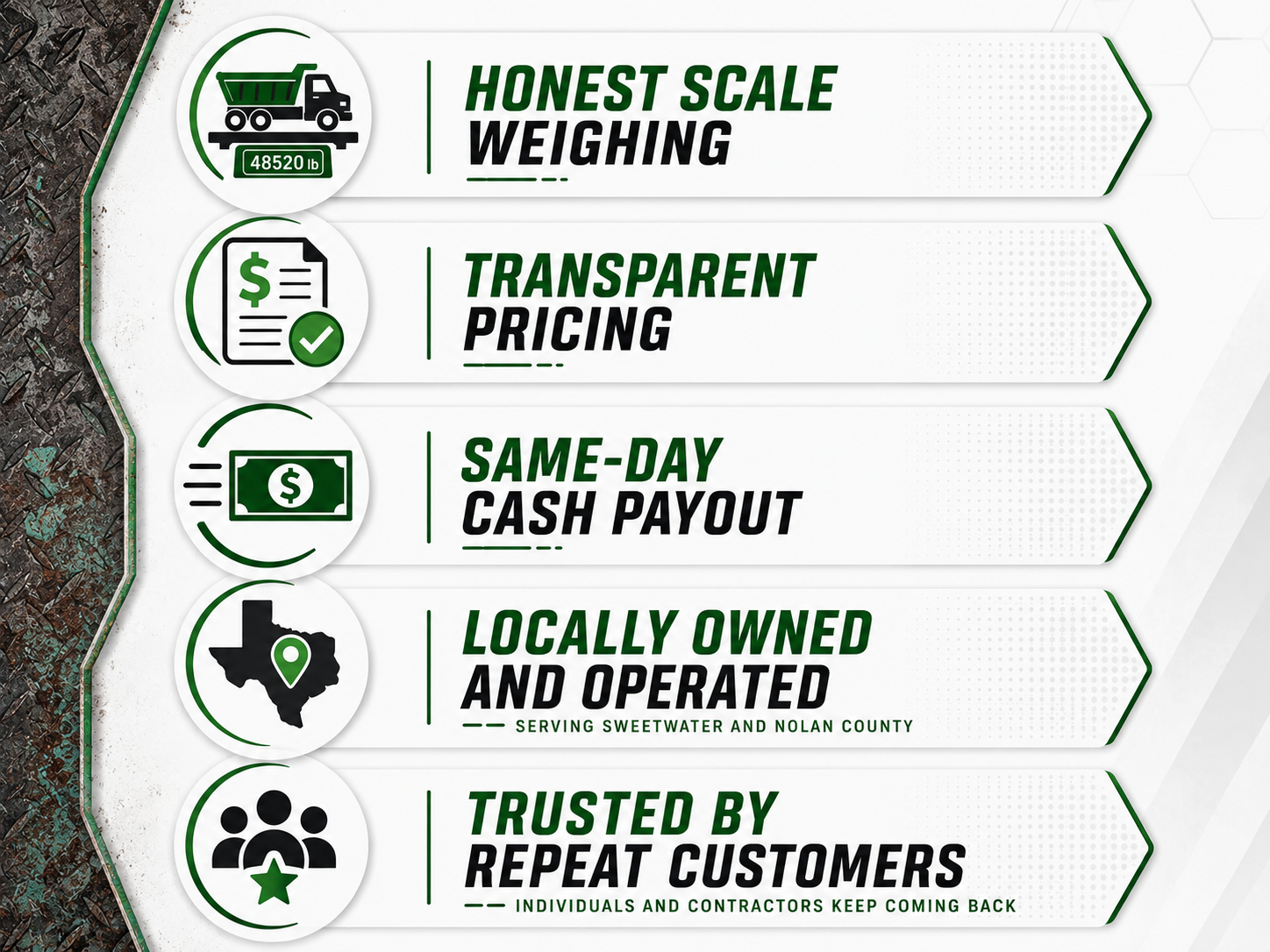 48520 lb

HONEST SCALE WEIGHING

TRANSPARENT PRICING

SAME-DAY CASH PAYOUT

LOCALLY OWNED AND OPERATED

SERVING SWEETWATER AND NOLAN COUNTY

TRUSTED BY REPEAT CUSTOMERS

INDIVIDUALS AND CONTRACTORS KEEP COMING BACK