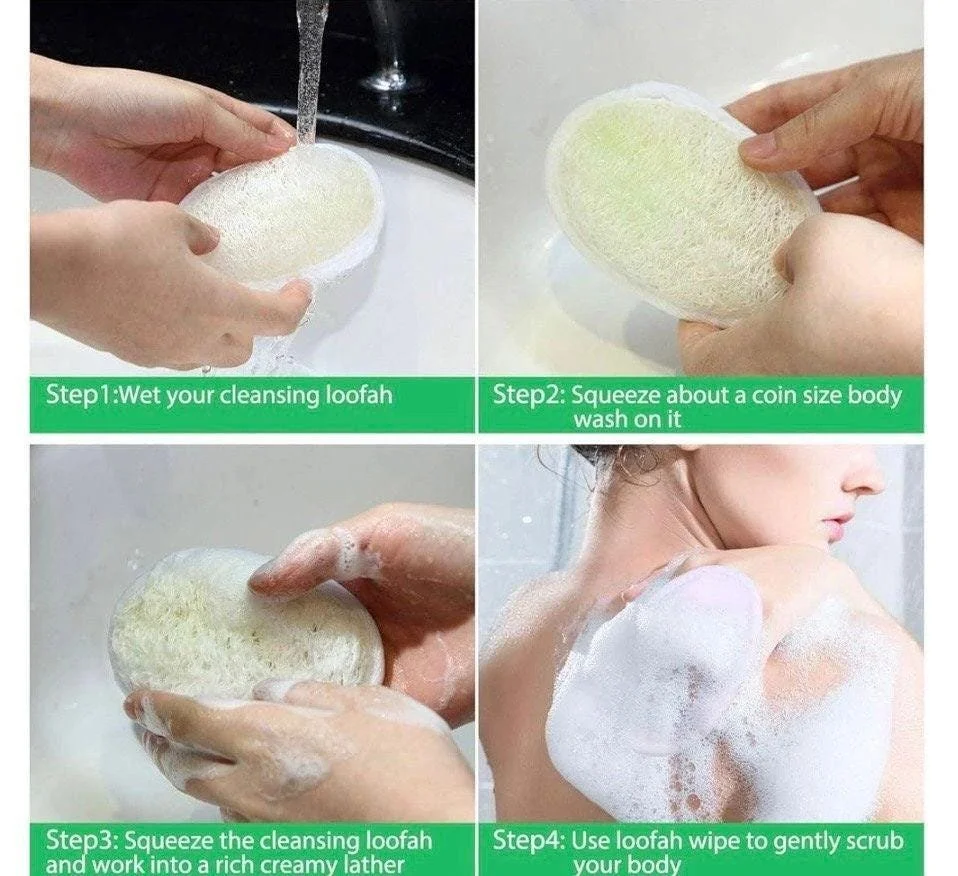 Step1:Wet your cleansing loofah

Step2: Squeeze about a coin size body wash on it

Step3: Squeeze the cleansing loofah and work into a rich creamy lather

Step4: Use loofah wipe to gently scrub your body