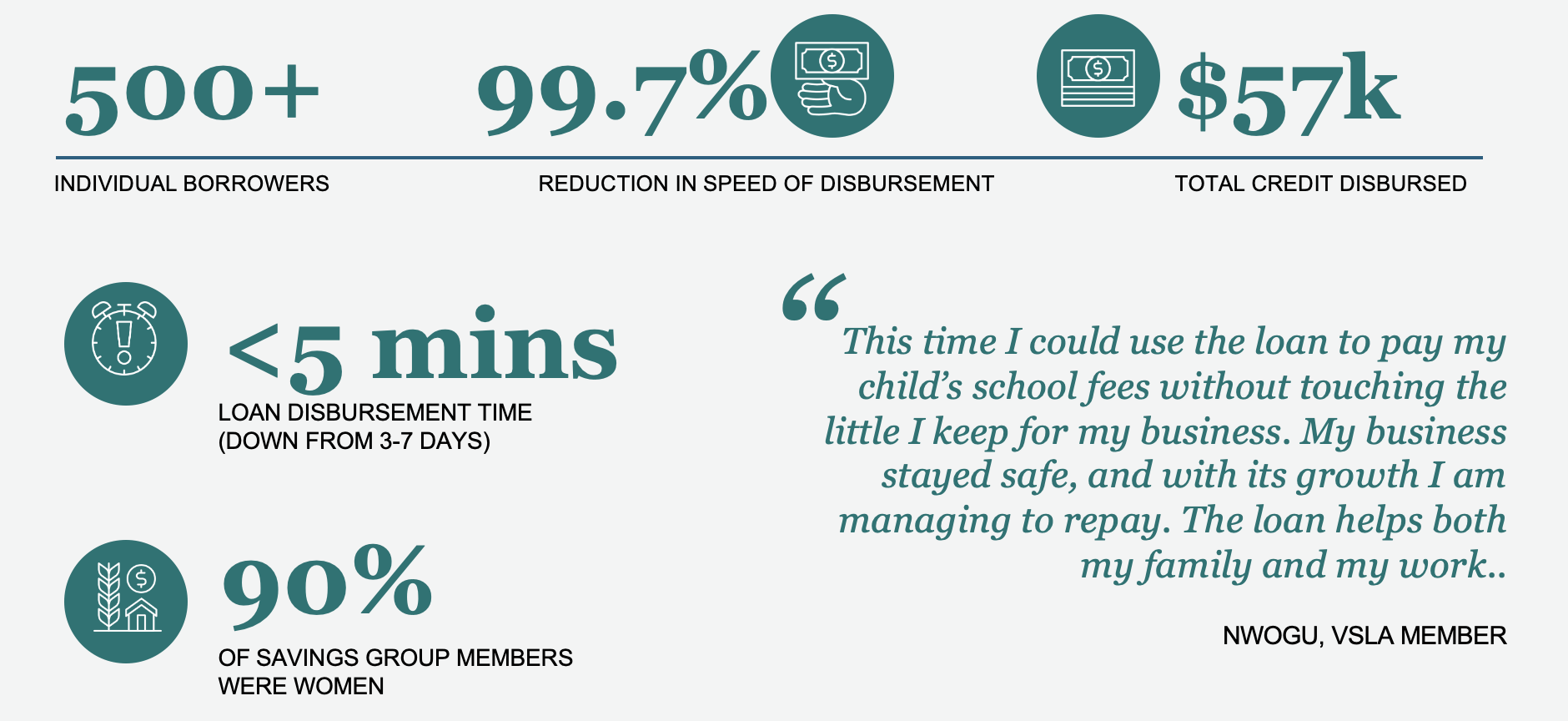 500+

INDIVIDUAL BORROWERS

99.7%

REDUCTION IN SPEED OF DISBURSEMENT

$57k

TOTAL CREDIT DISBURSED

<5 mins

LOAN DISBURSEMENT TIME
(DOWN FROM 3-7 DAYS)

90%

OF SAVINGS GROUP MEMBERS
WERE WOMEN

"This time I could use the loan to pay my child's school fees without touching the little I keep for my business. My business stayed safe, and with its growth I am managing to repay. The loan helps both my family and my work..

NWOGU, VSLA MEMBER