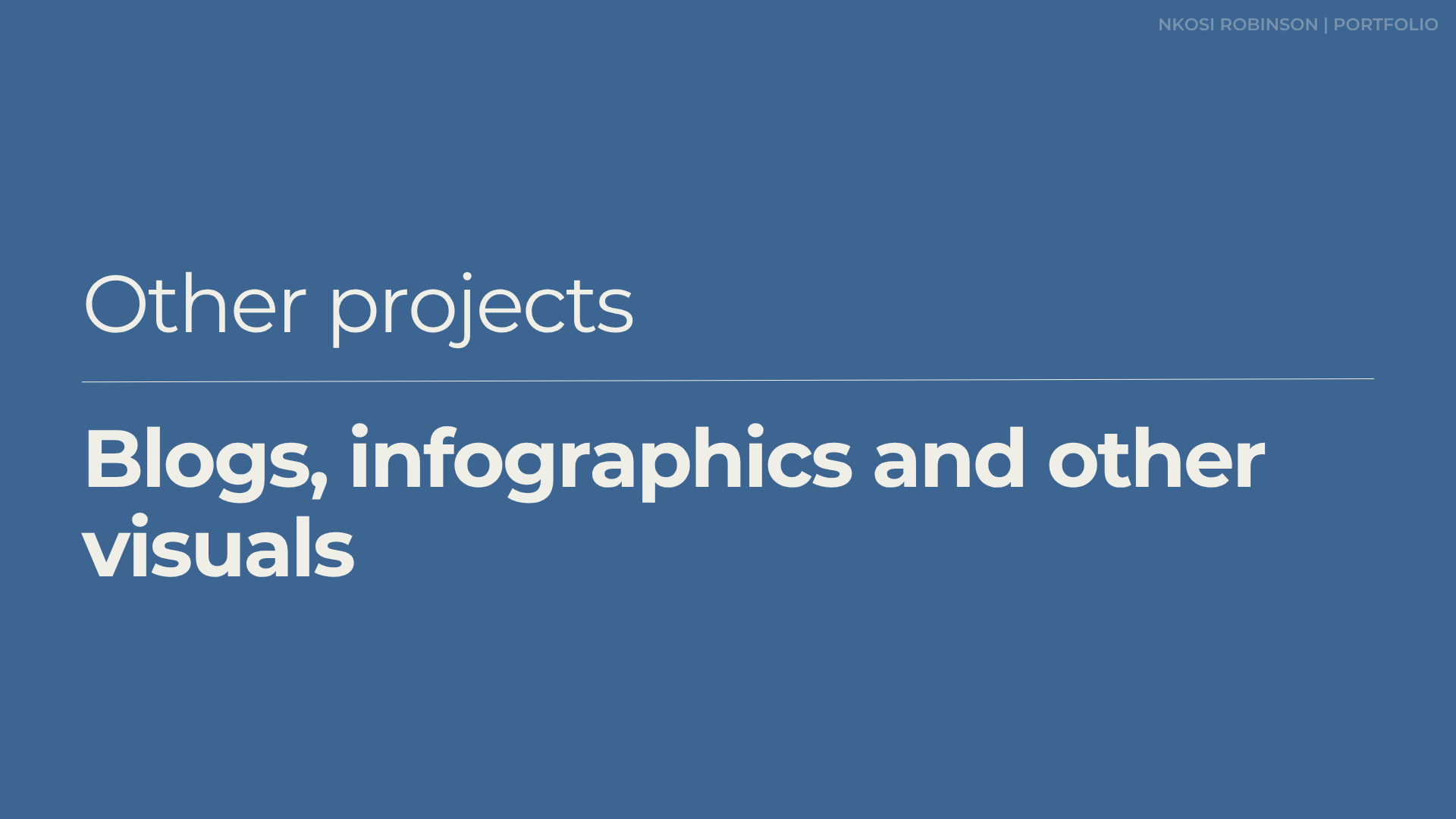 NKOSI ROBINSON | PORTFOLIO

Other projects

Blogs, infographics and other visuals