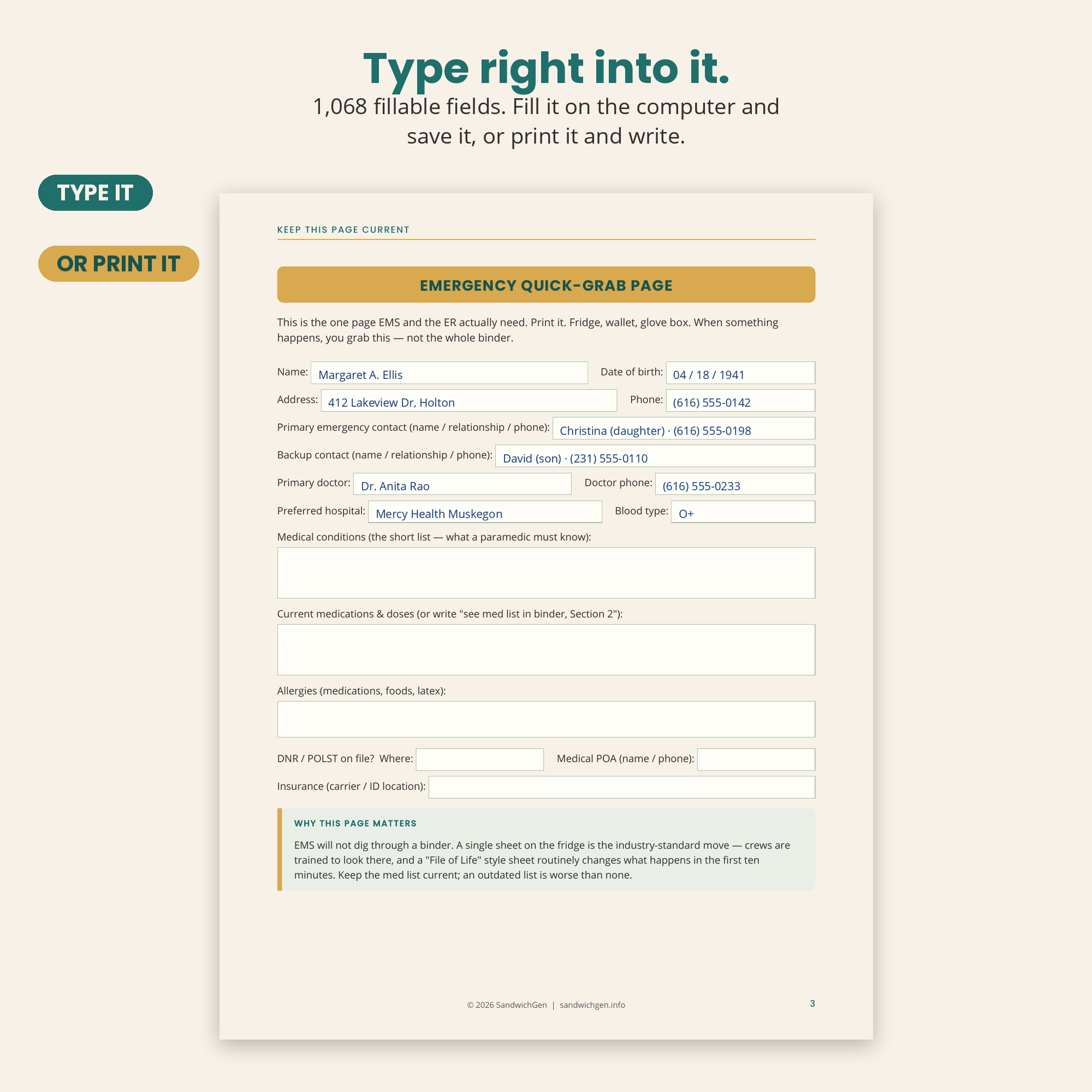 Type right into it.

1,068 fillable fields. Fill it on the computer and save it, or print it and write.

TYPE IT

OR PRINT IT

KEEP THIS PAGE CURRENT

EMERGENCY QUICK-GRAB PAGE

This is the one page EMS and the ER actually need. Print it. Fridge, wallet, glove box. When something happens, you grab this — not the whole binder.

Name: Margaret A. Ellis
Date of birth: 04 / 18 / 1941
Address: 412 Lakeview Dr, Holton
Phone: (616) 555-0142
Primary emergency contact (name / relationship / phone): Christina (daughter) · (616) 555-0198
Backup contact (name / relationship / phone): David (son) · (231) 555-0110
Primary doctor: Dr. Anita Rao
Doctor phone: (616) 555-0233
Preferred hospital: Mercy Health Muskegon
Blood type: O+
Medical conditions (the short list — what a paramedic must know):

Current medications & doses (or write "see med list in binder, Section 2"):

Allergies (medications, foods, latex):

DNR / POLST on file? Where:
Medical POA (name / phone):
Insurance (carrier / ID location):

WHY THIS PAGE MATTERS

EMS will not dig through a binder. A single sheet on the fridge is the industry-standard move — crews are trained to look there, and a "File of Life" style sheet routinely changes what happens in the first ten minutes. Keep the med list current; an outdated list is worse than none.

© 2026 SandwichGen | sandwichgen.info

3