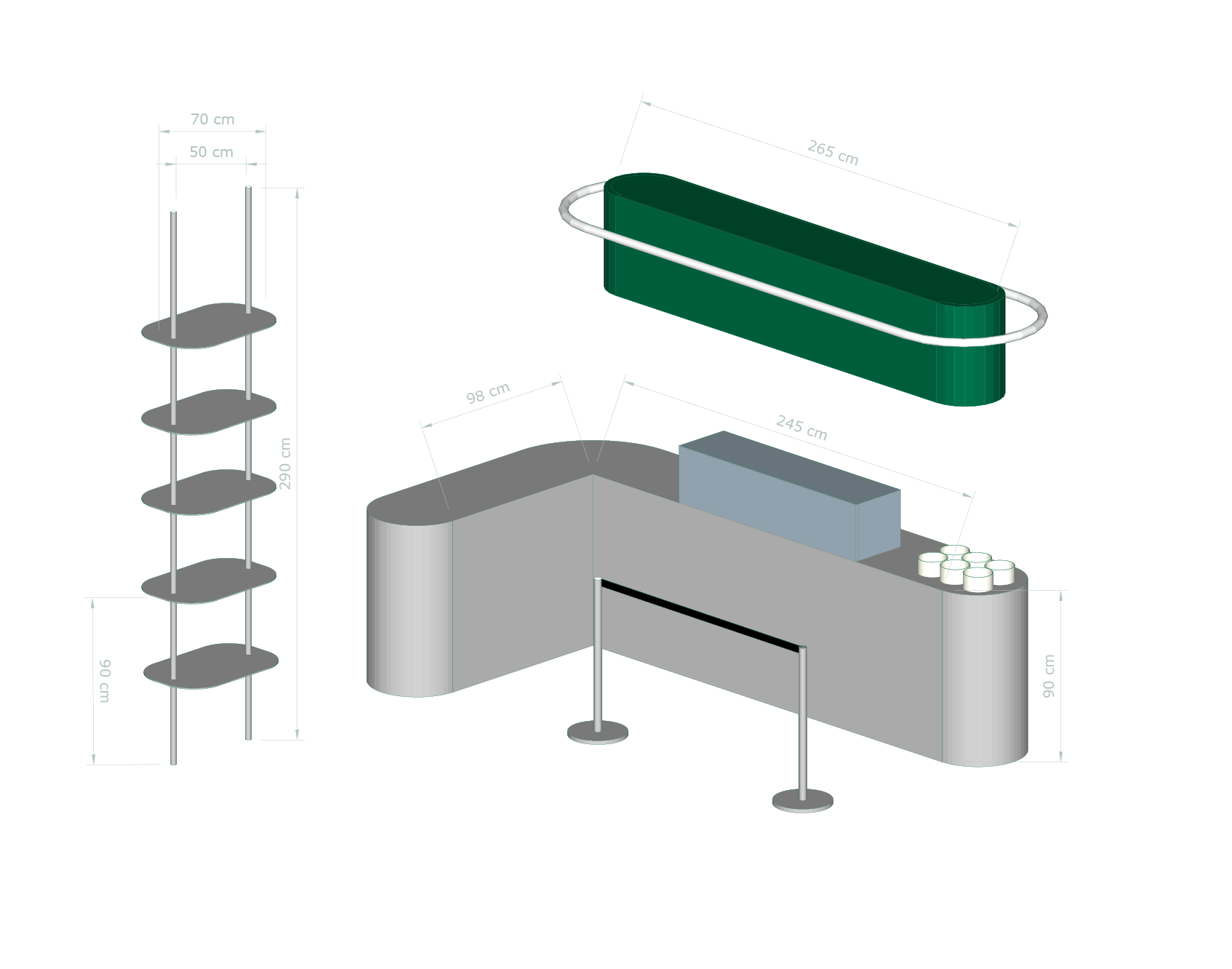 70 cm
50 cm
290 cm
90 cm
265 cm
98 cm
245 cm
90 cm