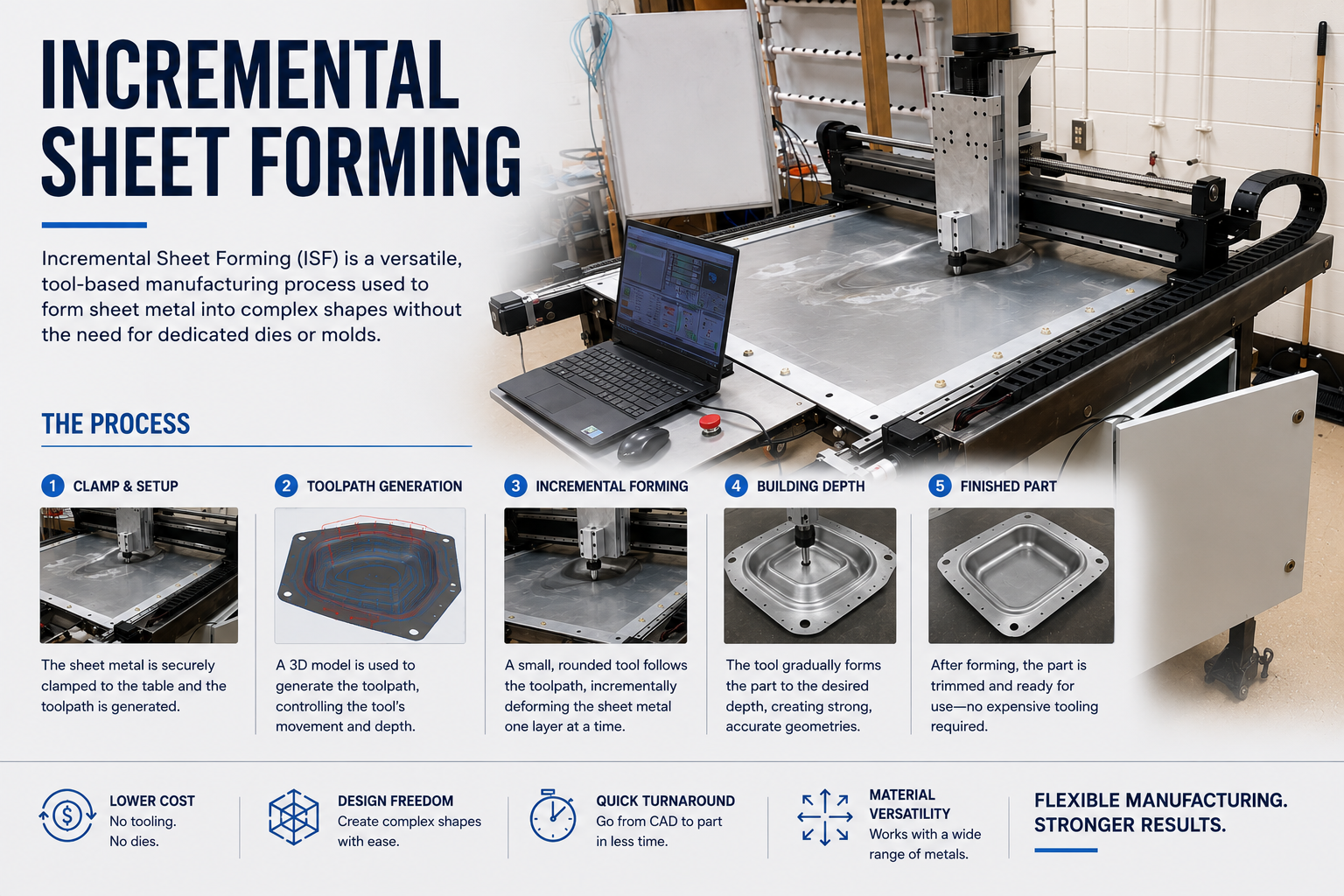 INCREMENTAL SHEET FORMING

Incremental Sheet Forming (ISF) is a versatile, tool-based manufacturing process used to form sheet metal into complex shapes without the need for dedicated dies or molds.

THE PROCESS

1 CLAMP & SETUP

The sheet metal is securely clamped to the table and the toolpath is generated.

2 TOOLPATH GENERATION

A 3D model is used to generate the toolpath, controlling the tool's movement and depth.

3 INCREMENTAL FORMING

A small, rounded tool follows the toolpath, incrementally deforming the sheet metal one layer at a time.

4 BUILDING DEPTH

The tool gradually forms the part to the desired depth, creating strong, accurate geometries.

5 FINISHED PART

After forming, the part is trimmed and ready for use—no expensive tooling required.

LOWER COST
No tooling.
No dies.

DESIGN FREEDOM
Create complex shapes with ease.

QUICK TURNAROUND
Go from CAD to part in less time.

MATERIAL VERSATILITY
Works with a wide range of metals.

FLEXIBLE MANUFACTURING.
STRONGER RESULTS.