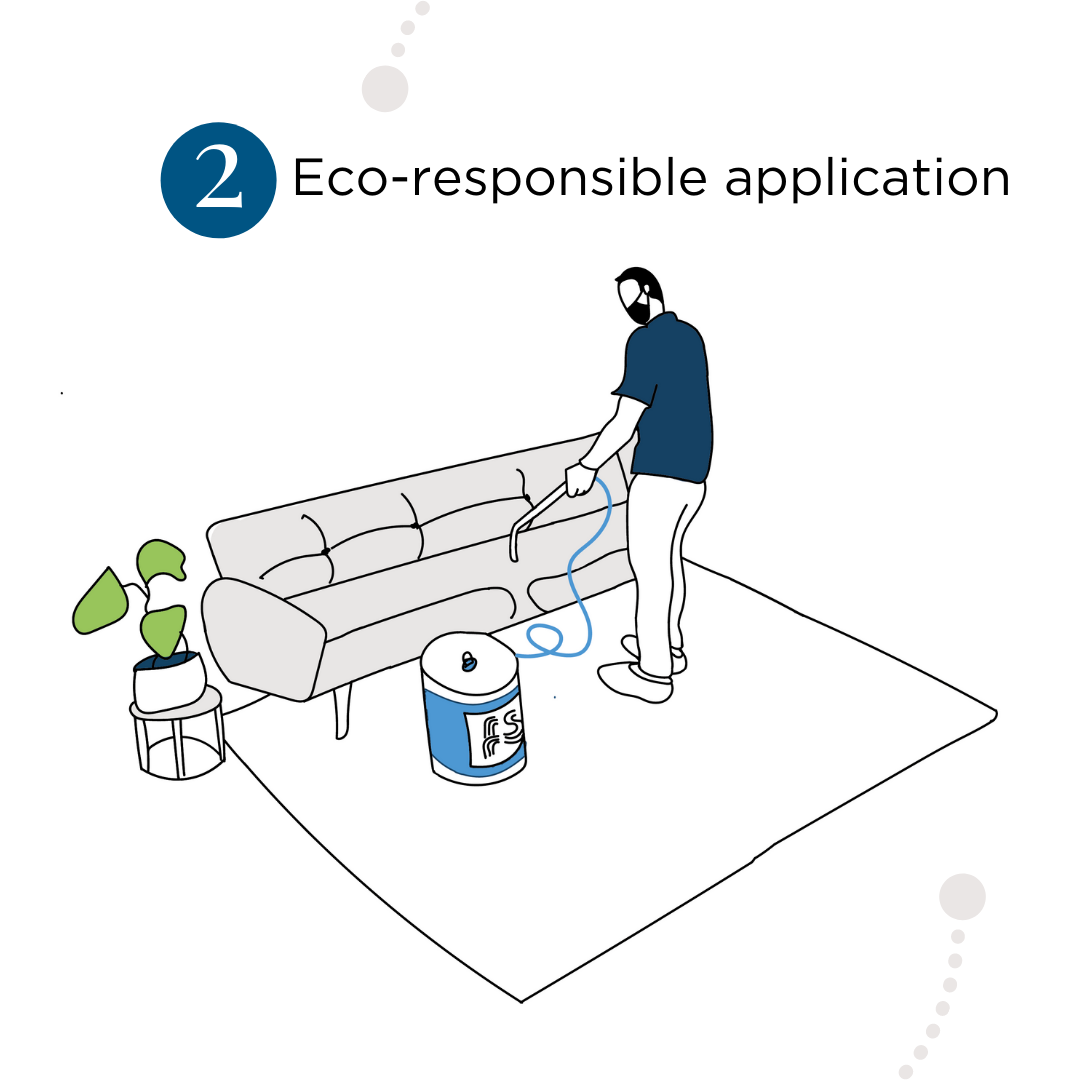 2 Eco-responsible application

fs