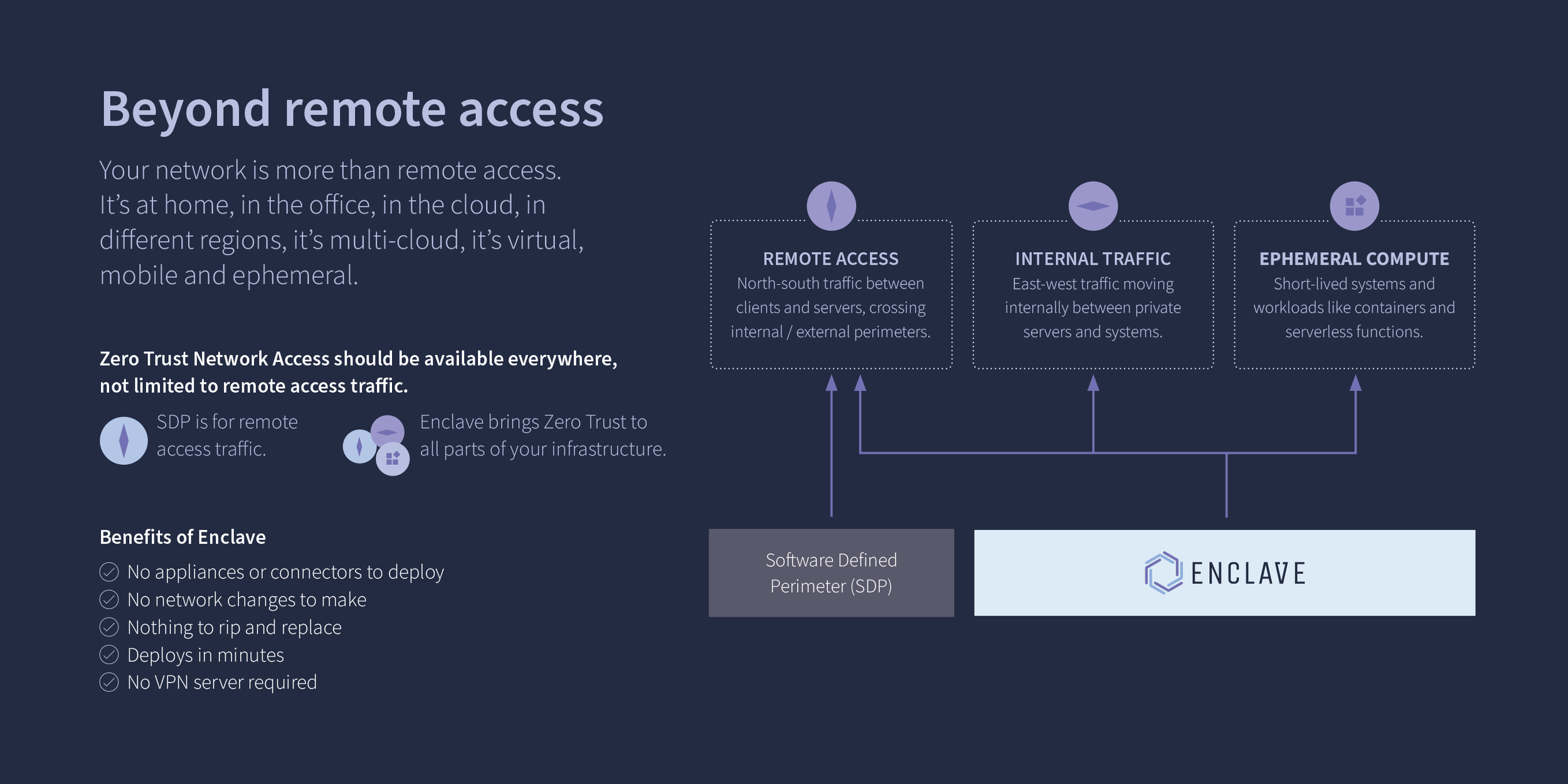 Beyond remote access

Your network is more than remote access. It's at home, in the office, in the cloud, in different regions, it's multi-cloud, it's virtual, mobile and ephemeral.

Zero Trust Network Access should be available everywhere, not limited to remote access traffic.

SDP is for remote access traffic.

Enclave brings Zero Trust to all parts of your infrastructure.

Benefits of Enclave

No appliances or connectors to deploy
No network changes to make
Nothing to rip and replace
Deploys in minutes
No VPN server required

REMOTE ACCESS
North-south traffic between clients and servers, crossing internal / external perimeters.

INTERNAL TRAFFIC
East-west traffic moving internally between private servers and systems.

EPHEMERAL COMPUTE
Short-lived systems and workloads like containers and serverless functions.

Software Defined Perimeter (SDP)

ENCLAVE