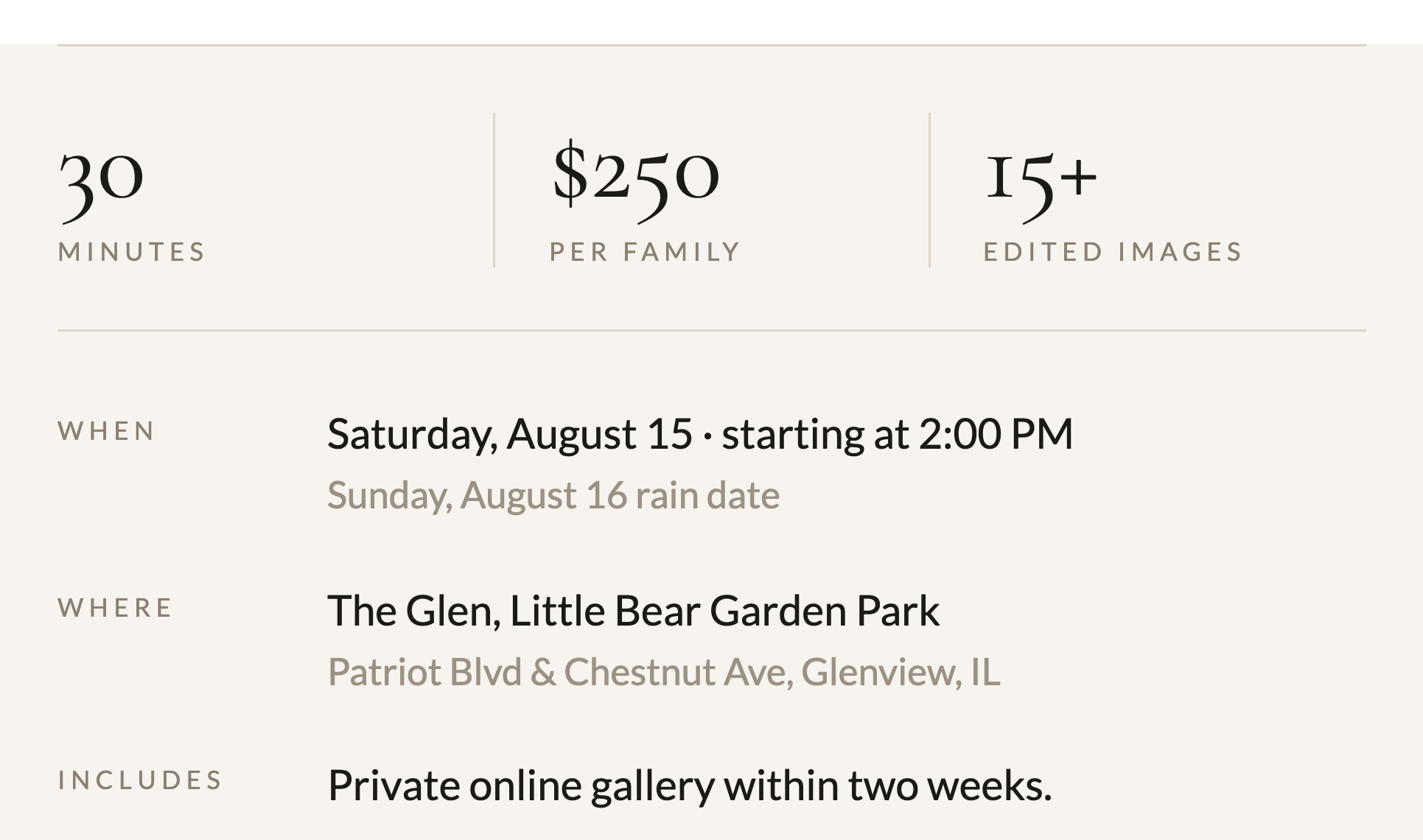 30
MINUTES

$250
PER FAMILY

15+
EDITED IMAGES

WHEN
Saturday, August 15 · starting at 2:00 PM
Sunday, August 16 rain date

WHERE
The Glen, Little Bear Garden Park
Patriot Blvd & Chestnut Ave, Glenview, IL

INCLUDES
Private online gallery within two weeks.