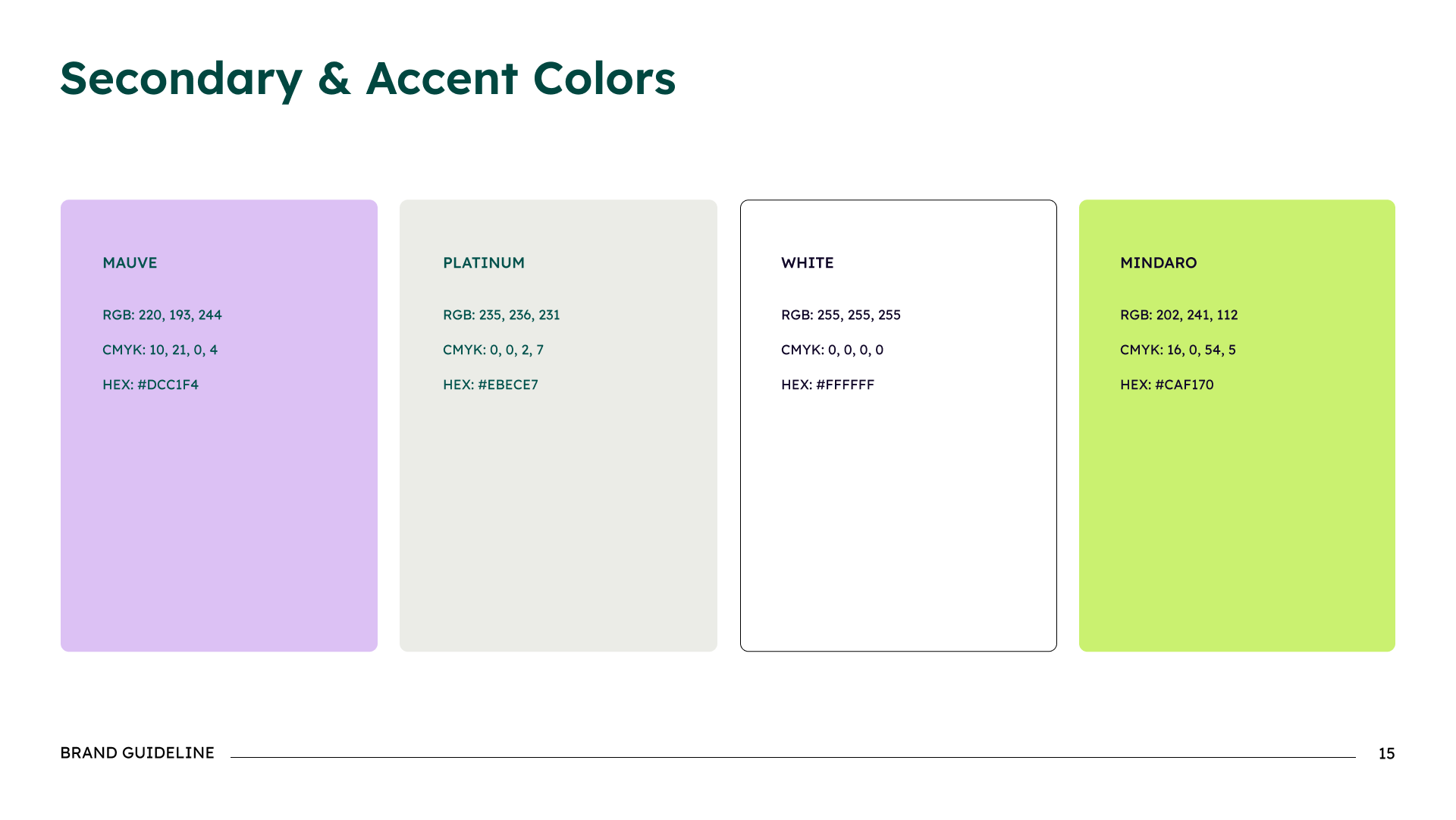 Secondary & Accent Colors

MAUVE

RGB: 220, 193, 244

CMYK: 10, 21, 0, 4

HEX: #DCC1F4

PLATINUM

RGB: 235, 236, 231

CMYK: 0, 0, 2, 7

HEX: #EBECE7

WHITE

RGB: 255, 255, 255

CMYK: 0, 0, 0, 0

HEX: #FFFFFF

MINDARO

RGB: 202, 241, 112

CMYK: 16, 0, 54, 5

HEX: #CAF170

BRAND GUIDELINE

15