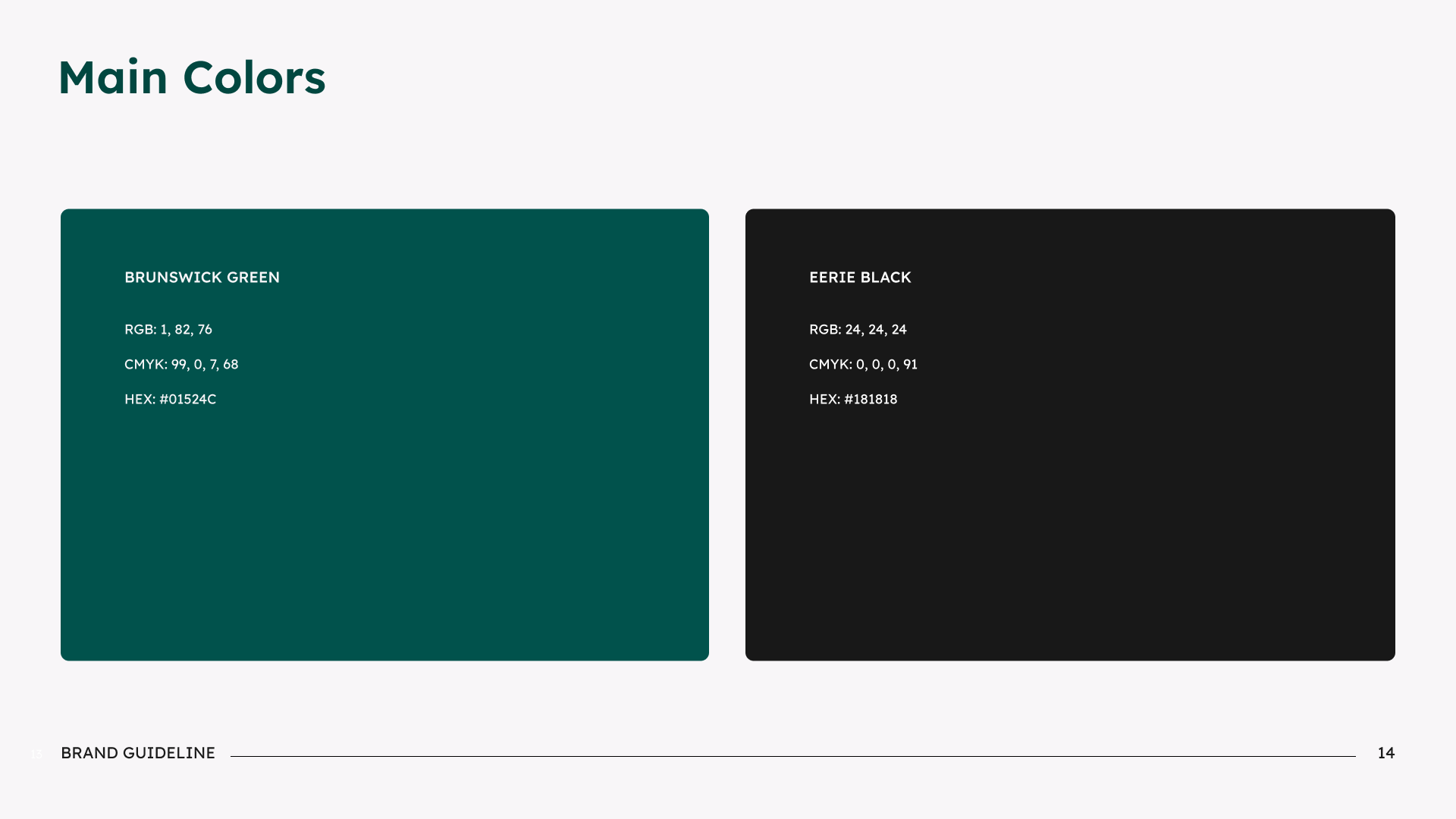 Main Colors

BRUNSWICK GREEN

RGB: 1, 82, 76

CMYK: 99, 0, 7, 68

HEX: #01524C

EERIE BLACK

RGB: 24, 24, 24

CMYK: 0, 0, 0, 91

HEX: #181818

BRAND GUIDELINE

14