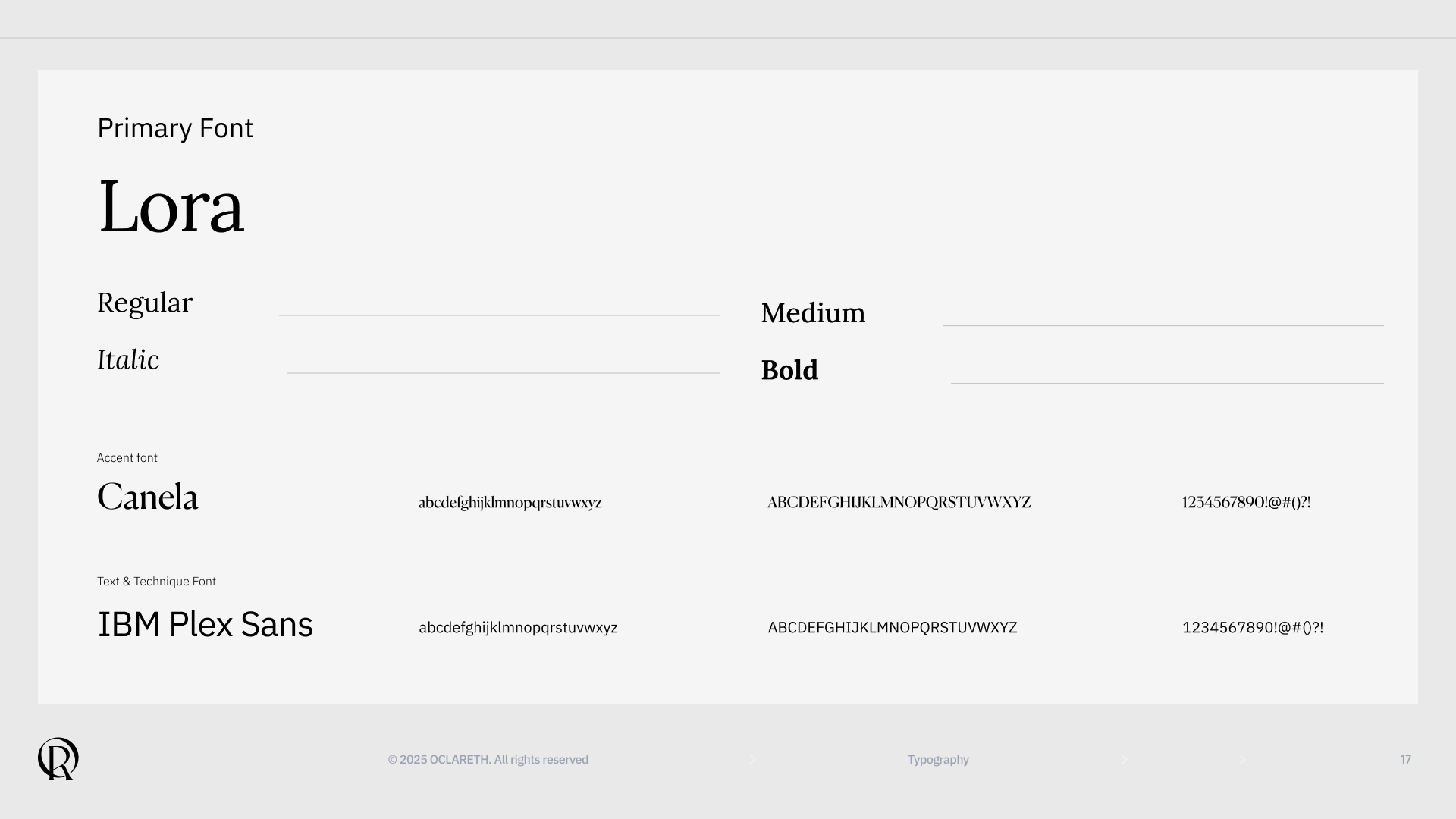 Primary Font

Lora

Regular

Italic

Medium

Bold

Accent font

Canela

abcdefghijklmnopqrstuvwxyz

ABCDEFGHIJKLMNOPQRSTUVWXYZ

1234567890!@#()?!

Text & Technique Font

IBM Plex Sans

abcdefghijklmnopqrstuvwxyz

ABCDEFGHIJKLMNOPQRSTUVWXYZ

1234567890!@#()?!

© 2025 OCLARETH. All rights reserved

Typography

17