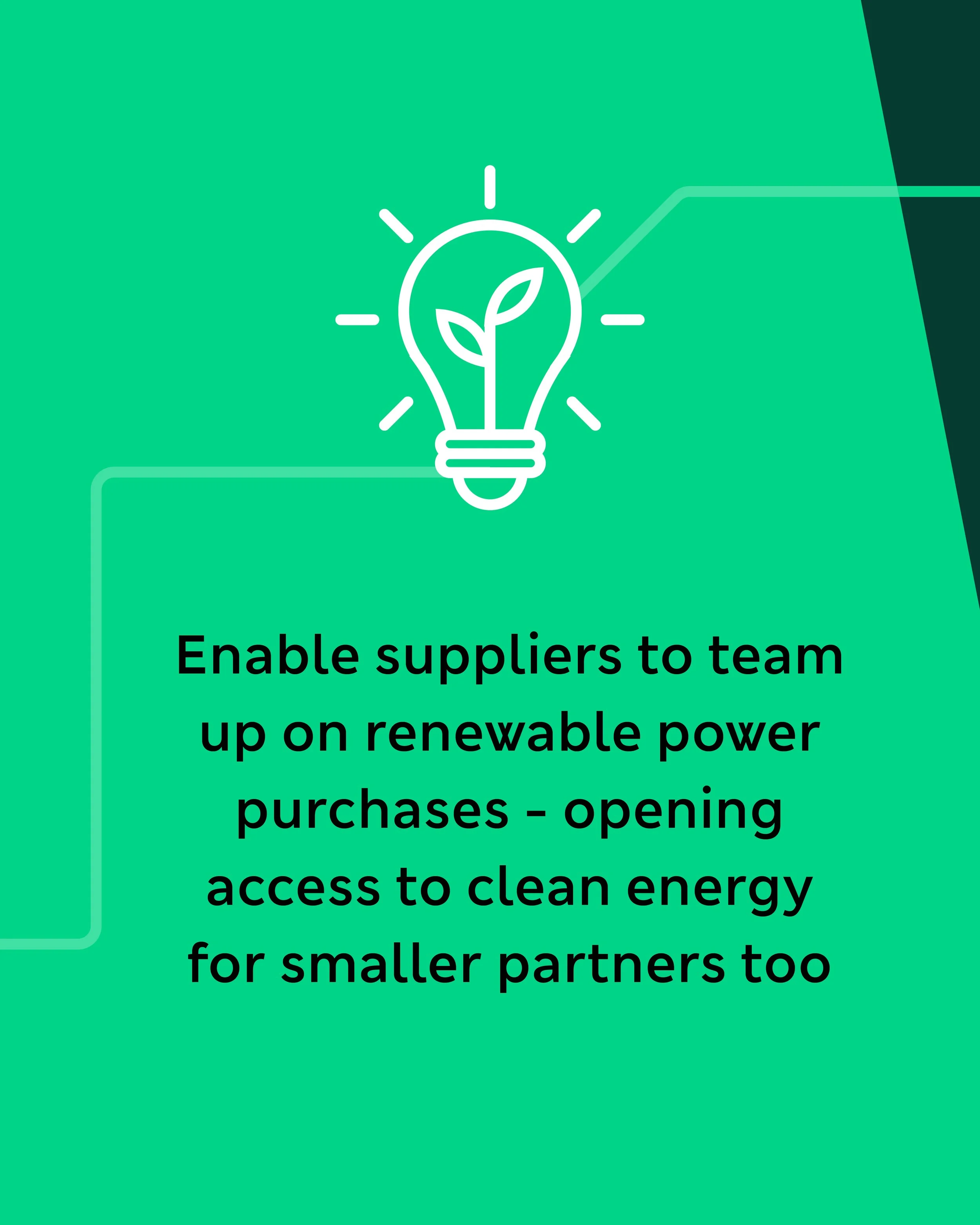 Enable suppliers to team up on renewable power purchases - opening access to clean energy for smaller partners too