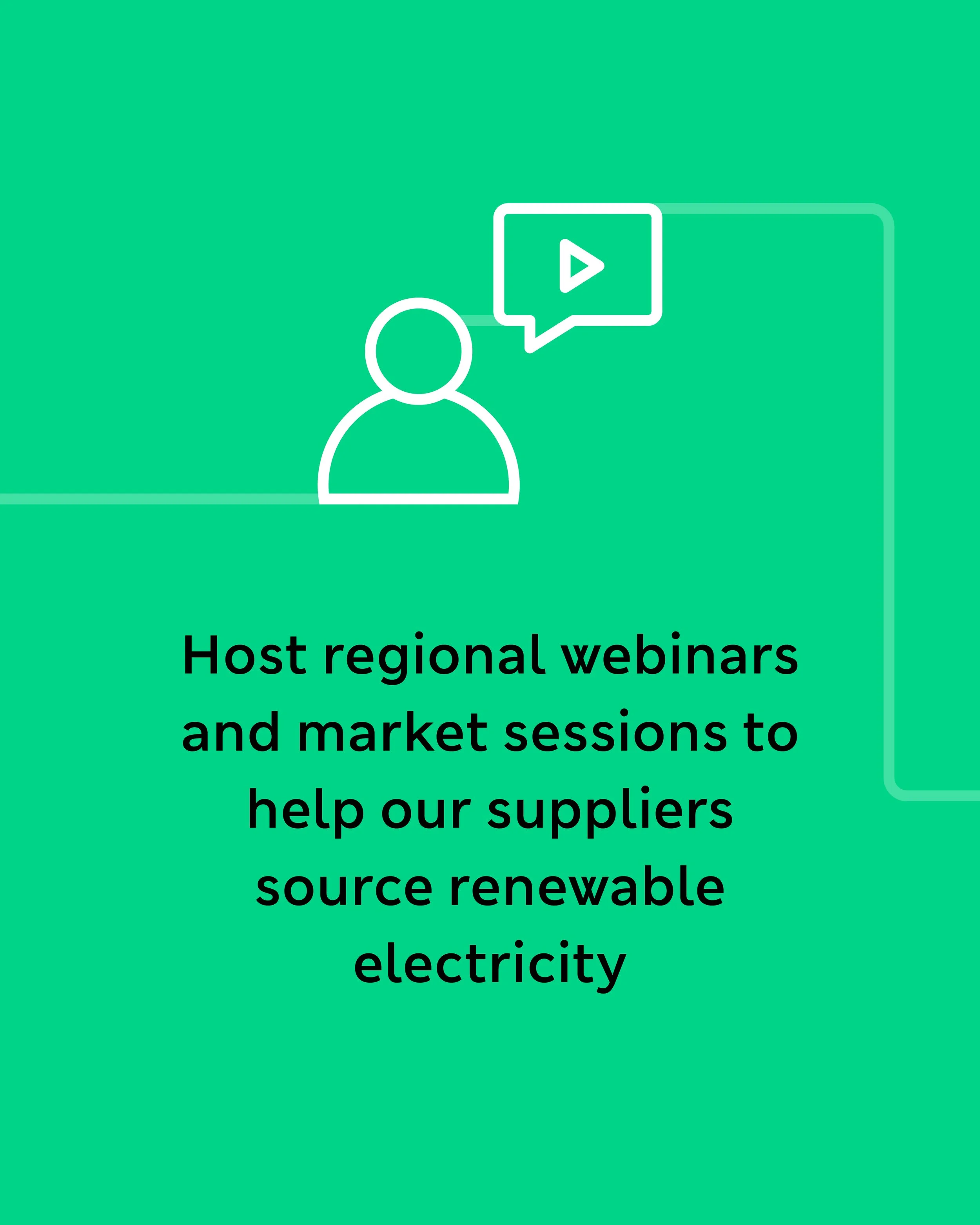 Host regional webinars and market sessions to help our suppliers source renewable electricity