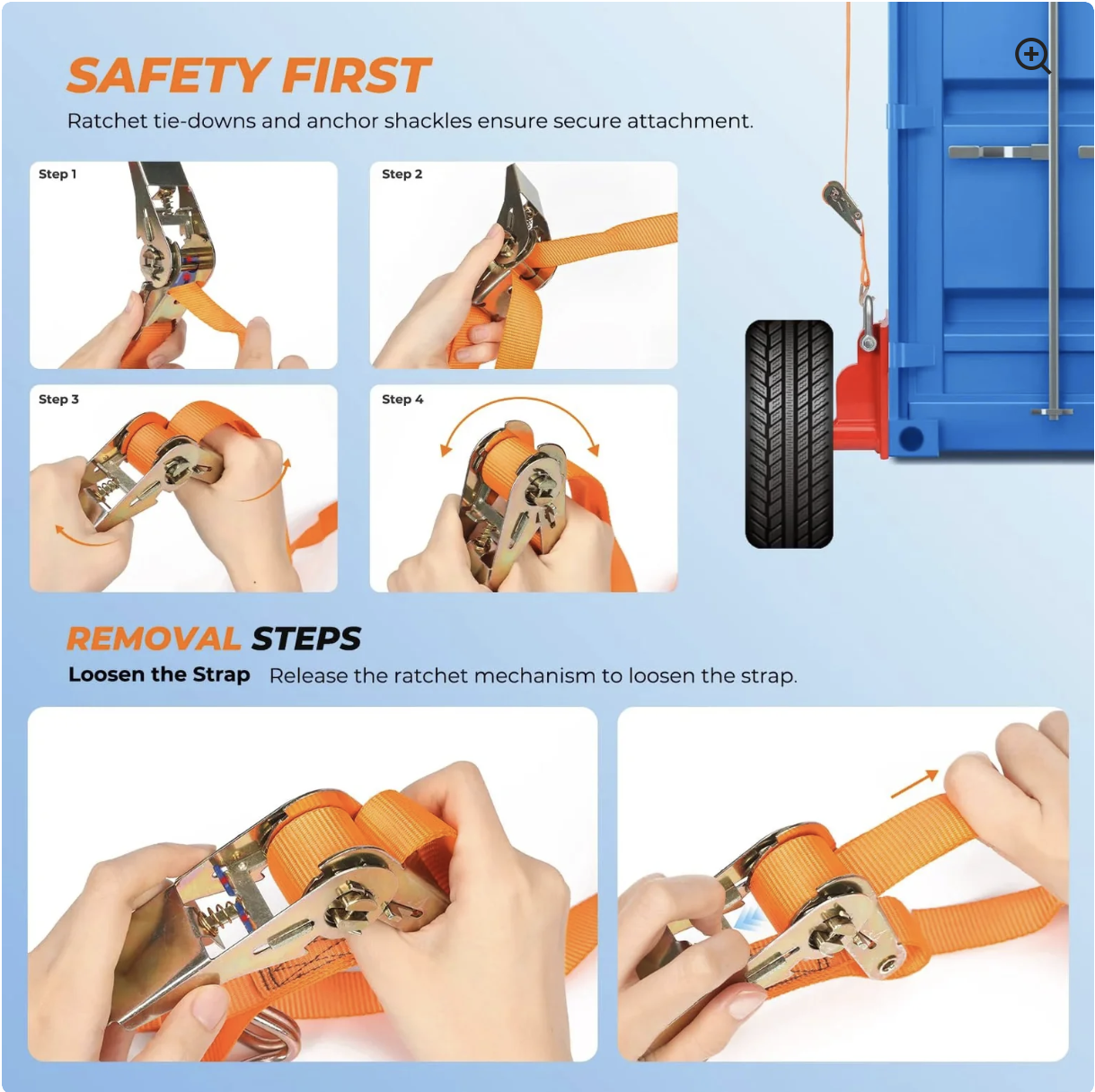 SAFETY FIRST
Ratchet tie-downs and anchor shackles ensure secure attachment.

Step 1

Step 2

Step 3

Step 4

REMOVAL STEPS
Loosen the Strap Release the ratchet mechanism to loosen the strap.