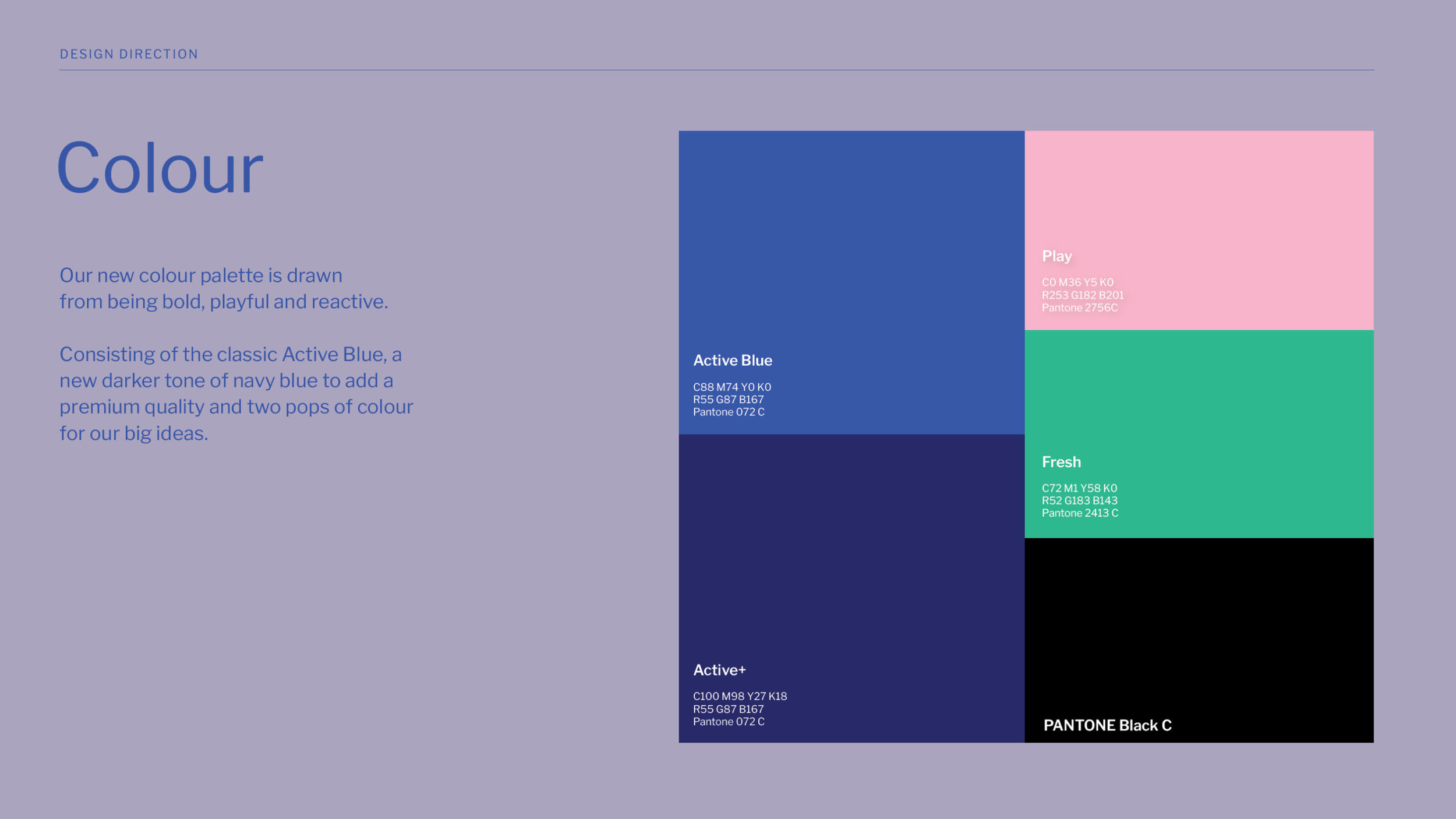 DESIGN DIRECTION

Colour

Our new colour palette is drawn from being bold, playful and reactive.

Consisting of the classic Active Blue, a new darker tone of navy blue to add a premium quality and two pops of colour for our big ideas.

Active Blue

C88 M74 Y0 K0
R55 G87 B167
Pantone 072 C

Active+

C100 M98 Y27 K18
R55 G87 B167
Pantone 072 C

Play

C0 M36 Y5 K0
R253 G182 B201
Pantone 2756C

Fresh

C72 M1 Y58 K0
R52 G183 B143
Pantone 2413 C

PANTONE Black C