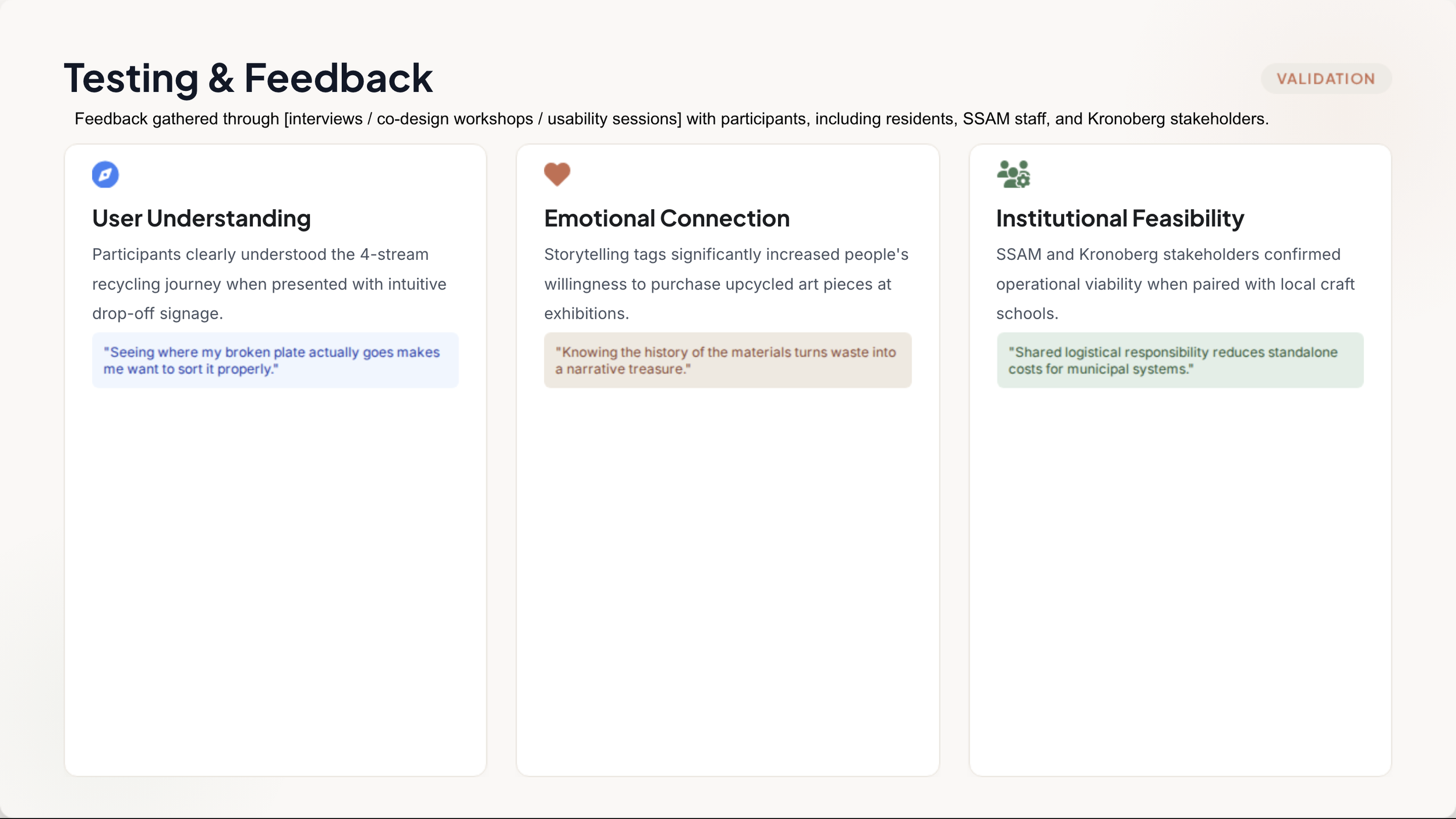 Testing & Feedback

VALIDATION

Feedback gathered through [interviews / co-design workshops / usability sessions] with participants, including residents, SSAM staff, and Kronoberg stakeholders.

User Understanding

Participants clearly understood the 4-stream recycling journey when presented with intuitive drop-off signage.

"Seeing where my broken plate actually goes makes me want to sort it properly."

Emotional Connection

Storytelling tags significantly increased people's willingness to purchase upcycled art pieces at exhibitions.

"Knowing the history of the materials turns waste into a narrative treasure."

Institutional Feasibility

SSAM and Kronoberg stakeholders confirmed operational viability when paired with local craft schools.

"Shared logistical responsibility reduces standalone costs for municipal systems."