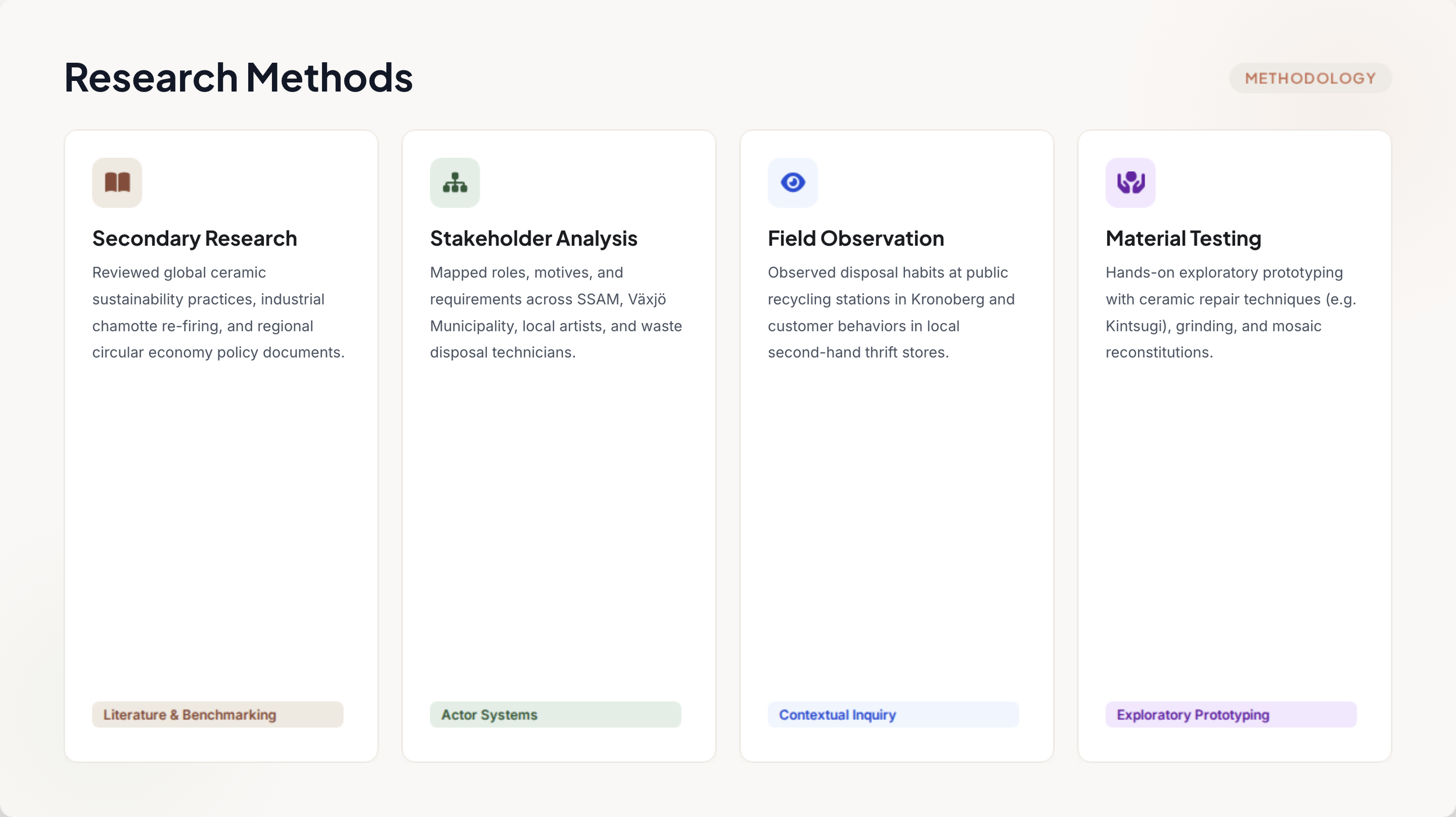 Research Methods

METHODOLOGY

Secondary Research

Reviewed global ceramic sustainability practices, industrial chamotte re-firing, and regional circular economy policy documents.

Literature & Benchmarking

Stakeholder Analysis

Mapped roles, motives, and requirements across SSAM, Växjö Municipality, local artists, and waste disposal technicians.

Actor Systems

Field Observation

Observed disposal habits at public recycling stations in Kronoberg and customer behaviors in local second-hand thrift stores.

Contextual Inquiry

Material Testing

Hands-on exploratory prototyping with ceramic repair techniques (e.g. Kintsugi), grinding, and mosaic reconstitutions.

Exploratory Prototyping