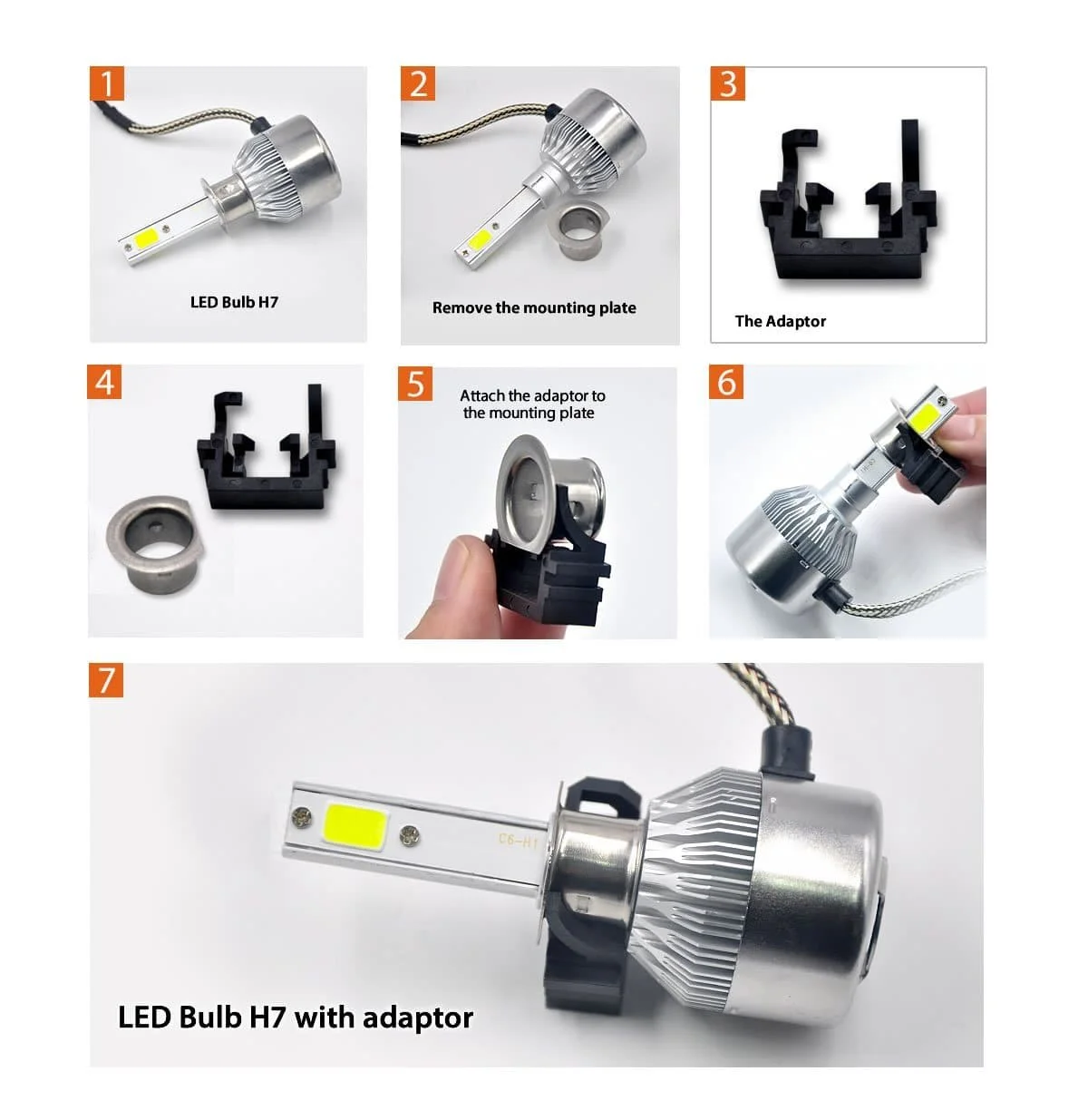 1

LED Bulb H7

2

Remove the mounting plate

3

The Adaptor

4

5

Attach the adaptor to the mounting plate

6

7

C6-H1

LED Bulb H7 with adaptor