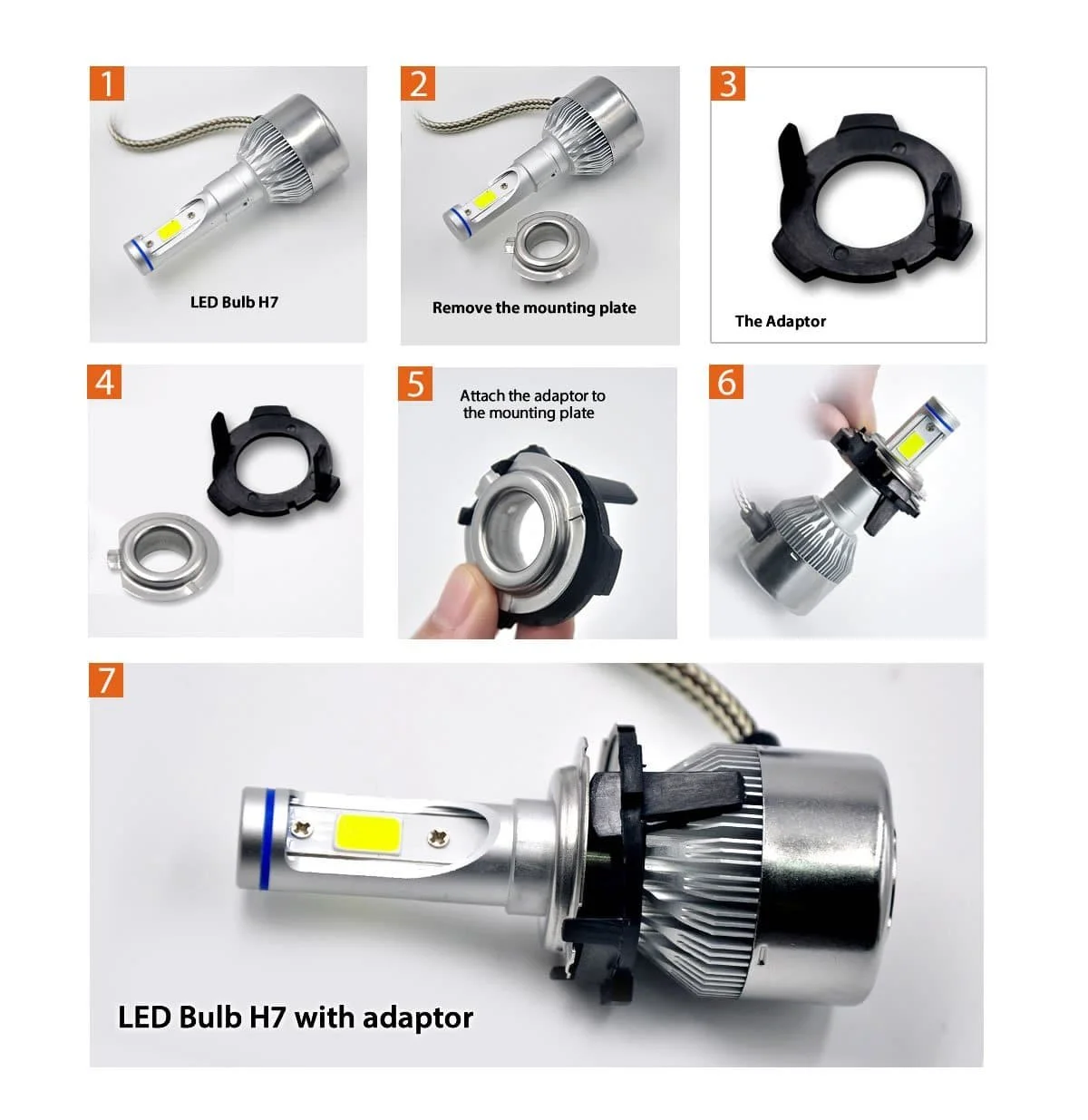 1

LED Bulb H7

2

Remove the mounting plate

3

The Adaptor

4

5

Attach the adaptor to the mounting plate

6

7

LED Bulb H7 with adaptor