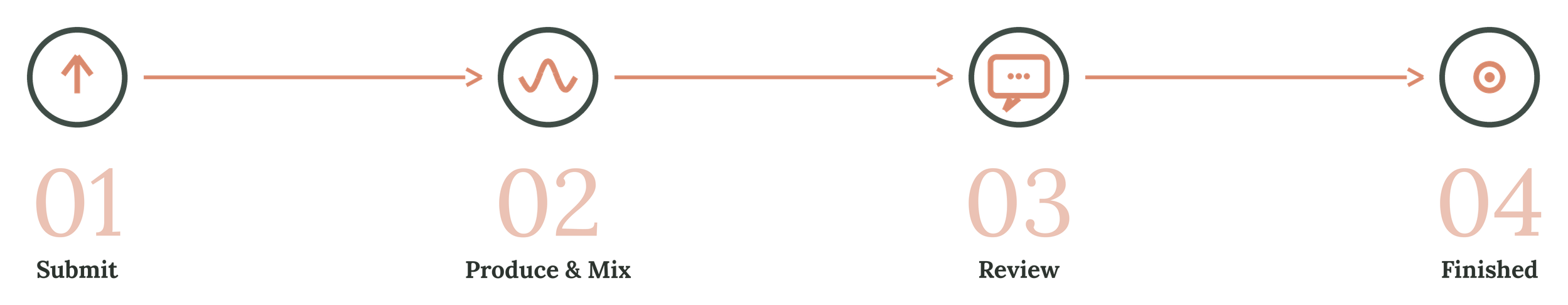 01
Submit

02
Produce & Mix

03
Review

04
Finished