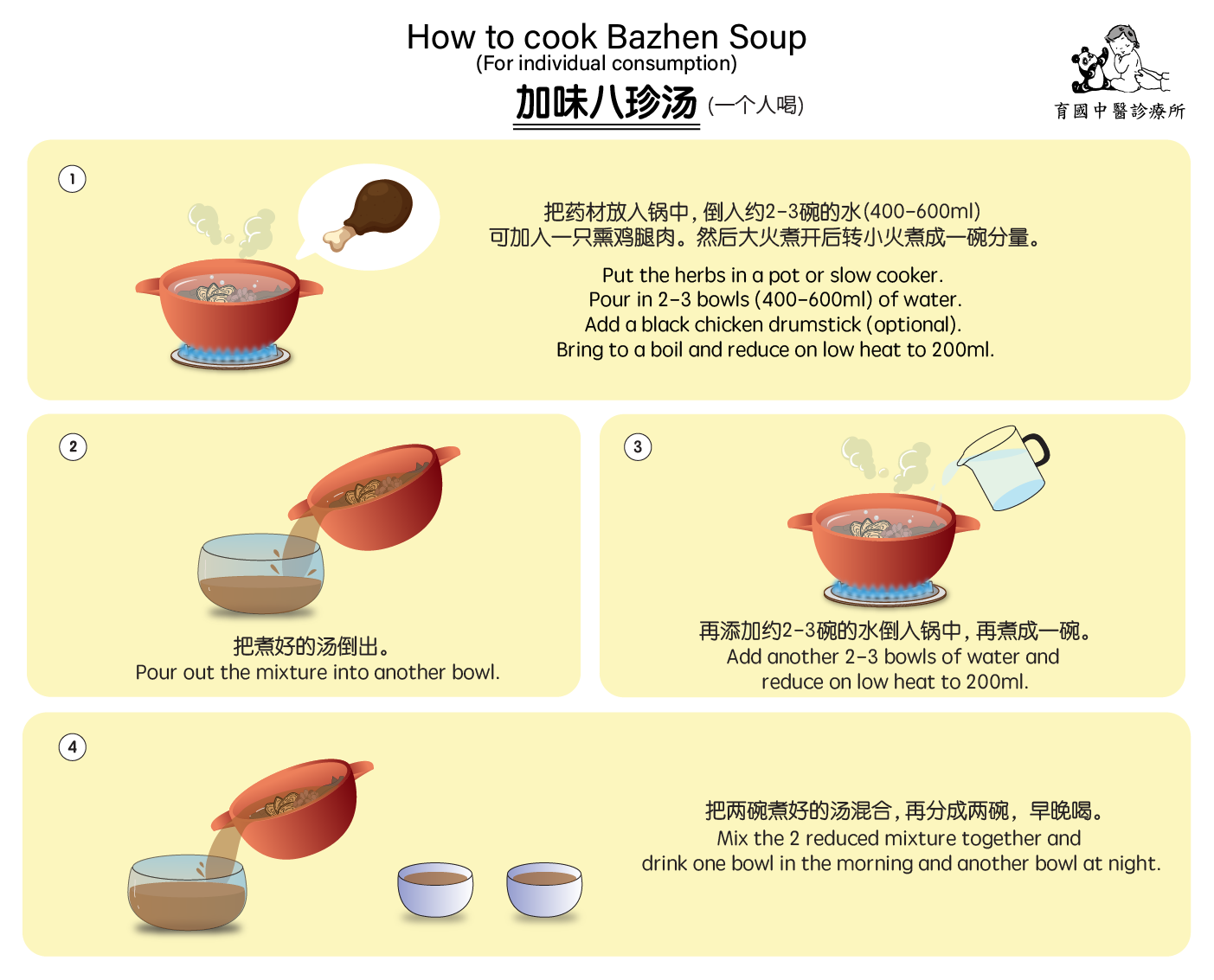 How to cook Bazhen Soup
(For individual consumption)
加味八珍汤 (一个人喝)

育國中醫診療所

1

把药材放入锅中，倒入约2-3碗的水(400-600ml)
可加入一只熏鸡腿肉。然后大火煮开后转小火煮成一碗分量。

Put the herbs in a pot or slow cooker.
Pour in 2-3 bowls (400-600ml) of water.
Add a black chicken drumstick (optional).
Bring to a boil and reduce on low heat to 200ml.

2

把煮好的汤倒出。
Pour out the mixture into another bowl.

3

再添加约2-3碗的水倒入锅中，再煮成一碗。
Add another 2-3 bowls of water and reduce on low heat to 200ml.

4

把两碗煮好的汤混合，再分成两碗，早晚喝。
Mix the 2 reduced mixture together and drink one bowl in the morning and another bowl at night.