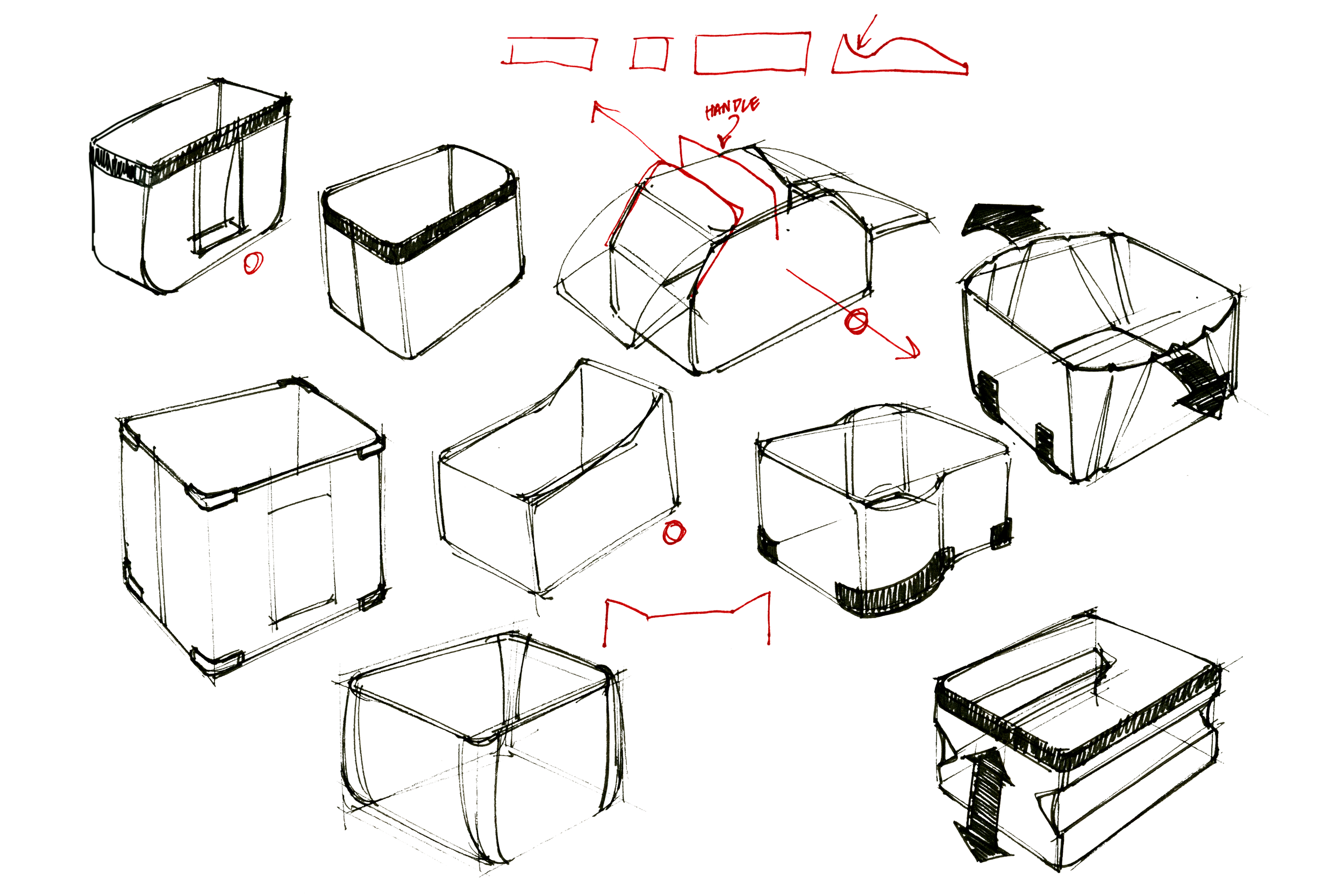 HANDLE