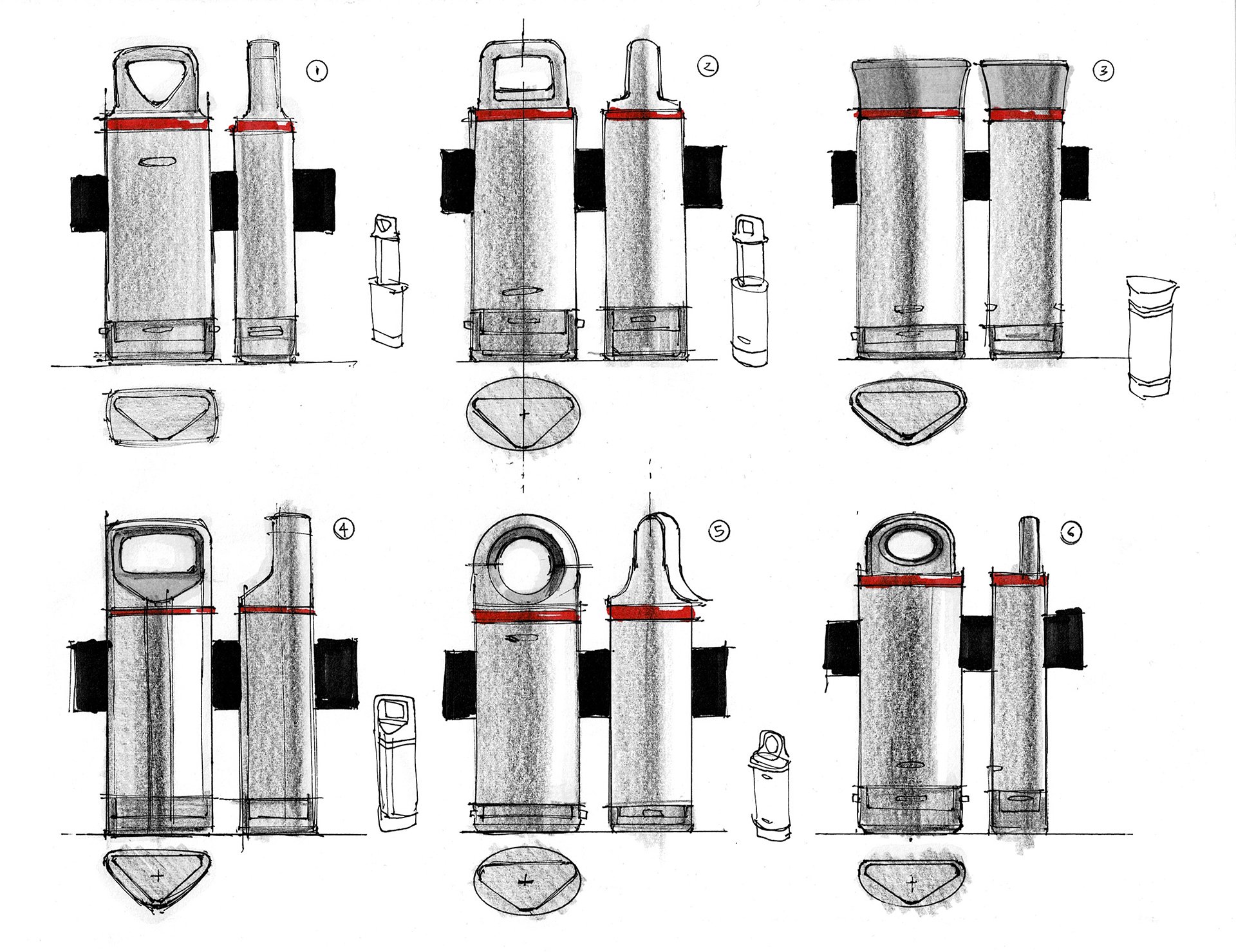 1

2

3

4

5

6