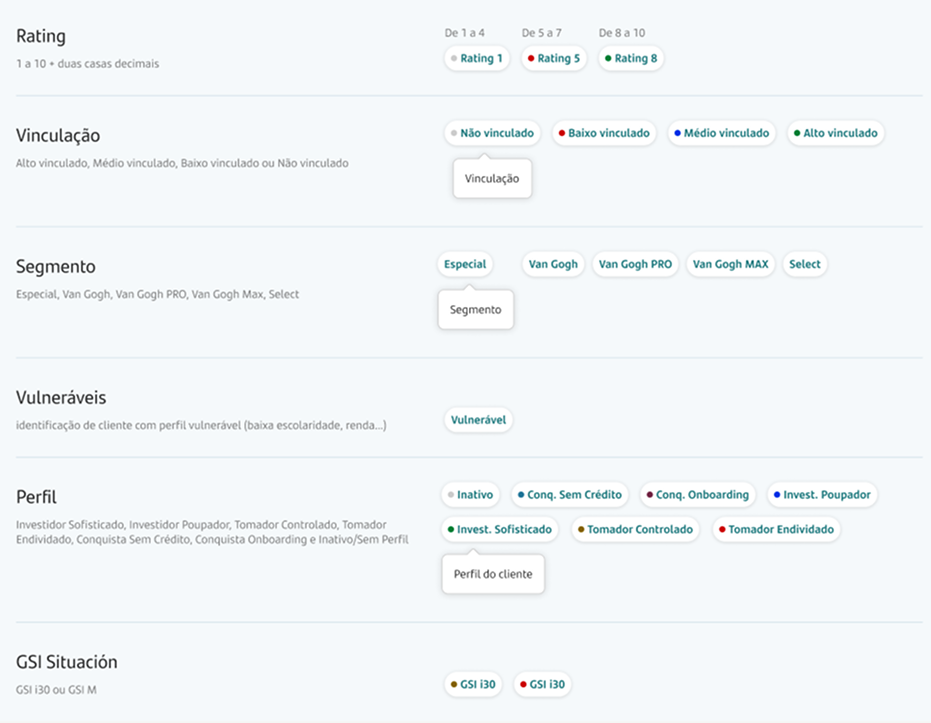 Rating
1 a 10 + duas casas decimais

De 1 a 4
Rating 1
De 5 a 7
Rating 5
De 8 a 10
Rating 8

Vinculação
Alto vinculado, Médio vinculado, Baixo vinculado ou Não vinculado

Não vinculado
Baixo vinculado
Médio vinculado
Alto vinculado
Vinculação

Segmento
Especial, Van Gogh, Van Gogh PRO, Van Gogh Max, Select

Especial
Van Gogh
Van Gogh PRO
Van Gogh MAX
Select
Segmento

Vulneráveis
identificação de cliente com perfil vulnerável (baixa escolaridade, renda...)

Vulnerável

Perfil
Investidor Sofisticado, Investidor Poupador, Tomador Controlado, Tomador Endividado, Conquista Sem Crédito, Conquista Onboarding e Inativo/Sem Perfil

Inativo
Conq. Sem Crédito
Conq. Onboarding
Invest. Poupador
Invest. Sofisticado
Tomador Controlado
Tomador Endividado
Perfil do cliente

GSI Situación
GSI i30 ou GSI M

GSI i30
GSI i30