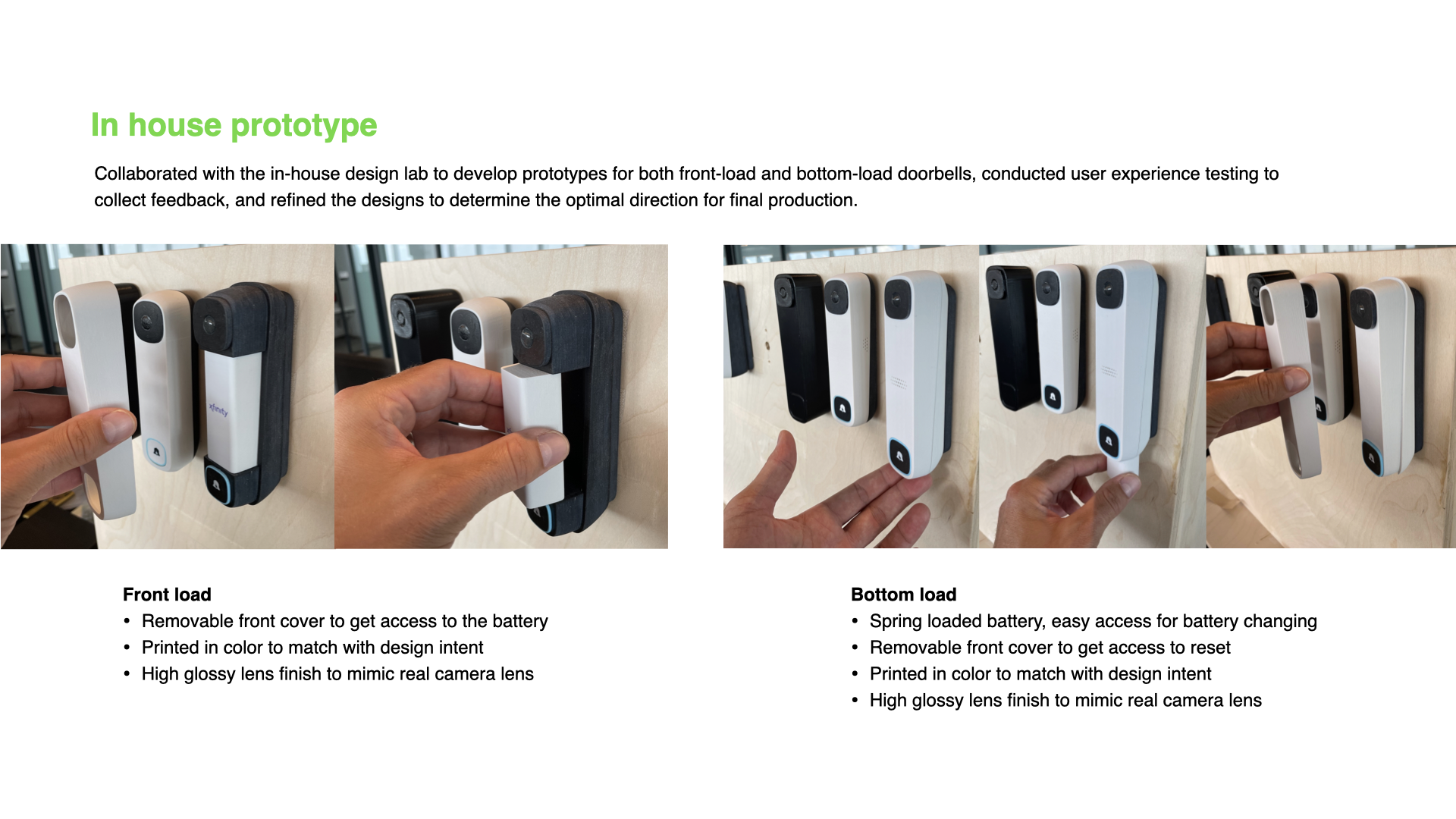 In house prototype

Collaborated with the in-house design lab to develop prototypes for both front-load and bottom-load doorbells, conducted user experience testing to collect feedback, and refined the designs to determine the optimal direction for final production.

xfinity

Front load
• Removable front cover to get access to the battery
• Printed in color to match with design intent
• High glossy lens finish to mimic real camera lens

Bottom load
• Spring loaded battery, easy access for battery changing
• Removable front cover to get access to reset
• Printed in color to match with design intent
• High glossy lens finish to mimic real camera lens