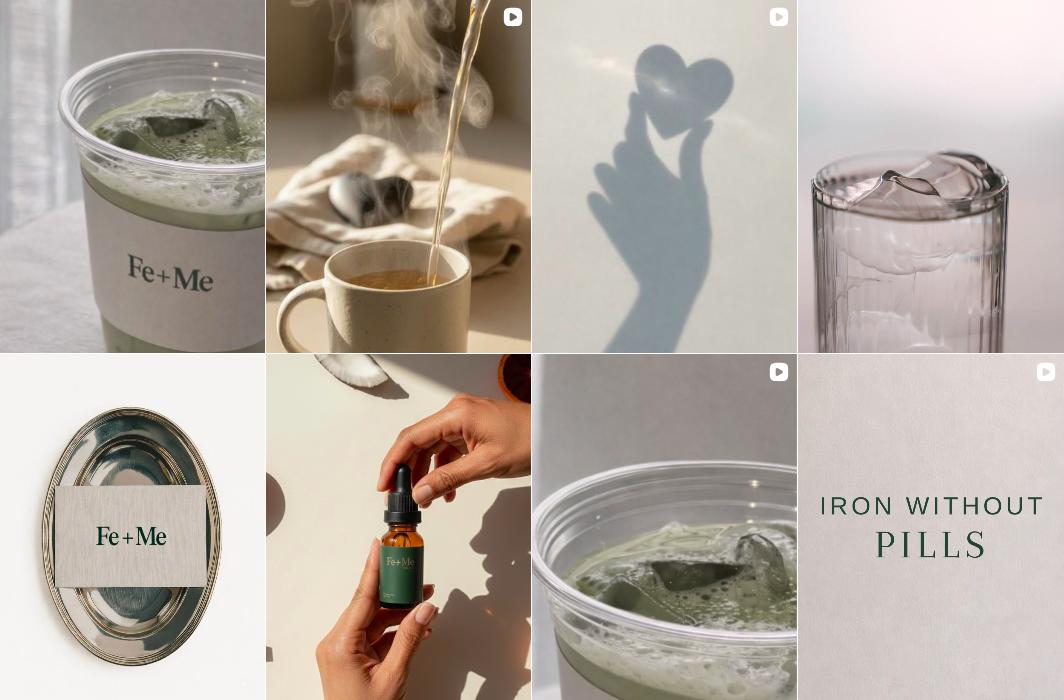 Fe+Me

Fe+Me

Fe+Me

IRON WITHOUT PILLS