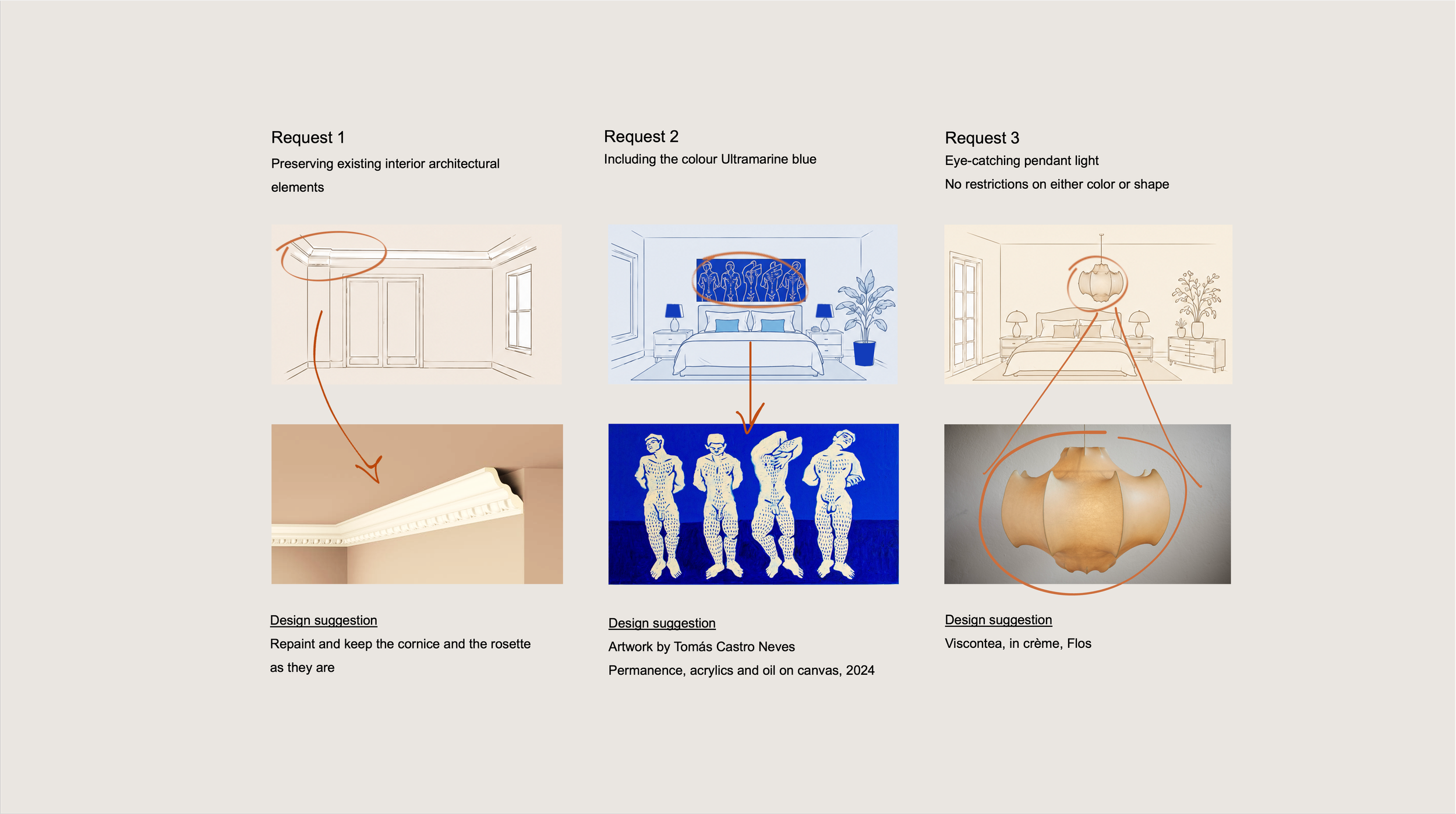 Request 1

Preserving existing interior architectural elements

Design suggestion

Repaint and keep the cornice and the rosette as they are

Request 2

Including the colour Ultramarine blue

Design suggestion

Artwork by Tomás Castro Neves

Permanence, acrylics and oil on canvas, 2024

Request 3

Eye-catching pendant light

No restrictions on either color or shape

Design suggestion

Viscontea, in crème, Flos