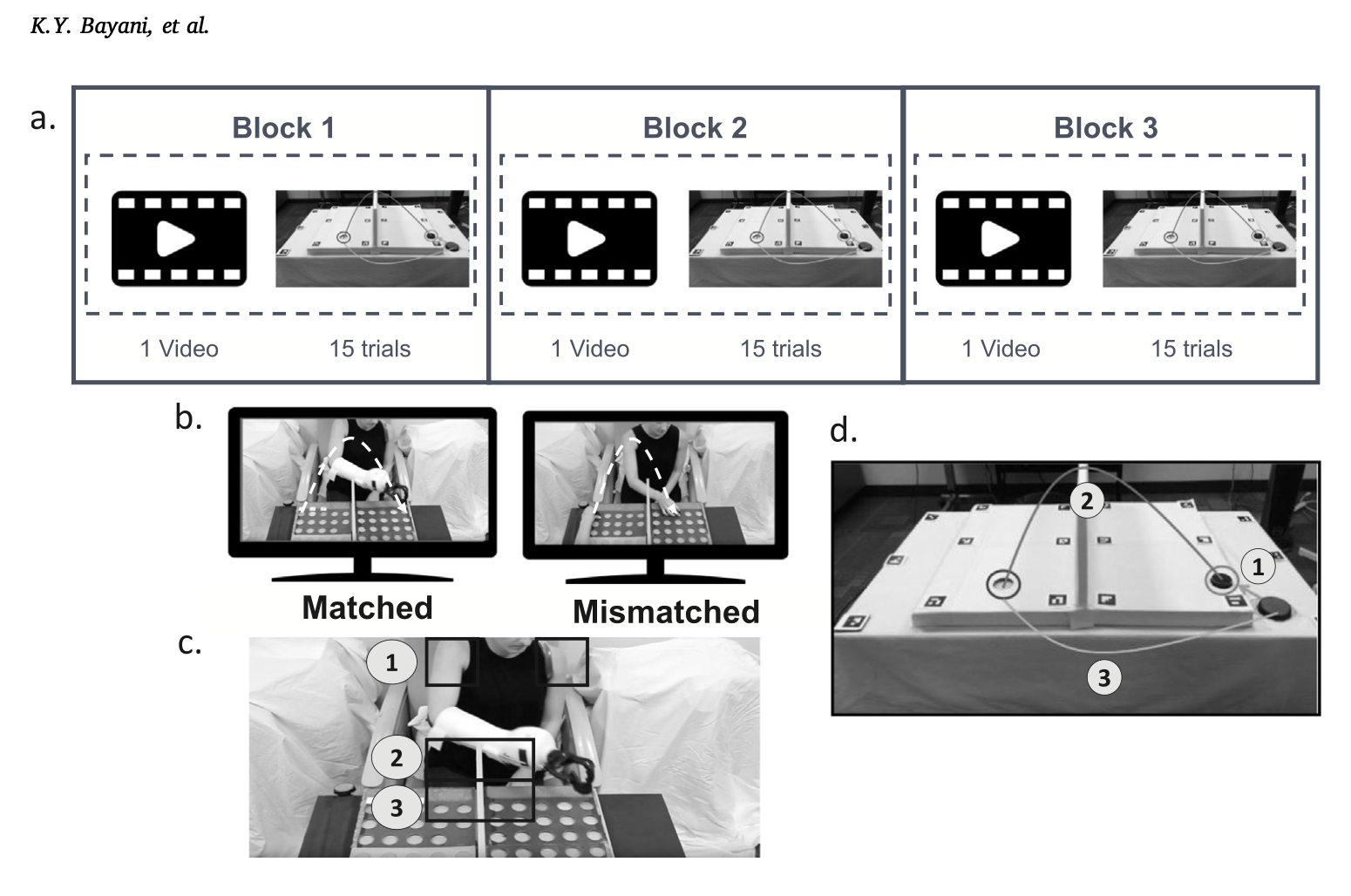 K.Y. Bayani, et al.

a.

Block 1

1 Video

15 trials

Block 2

1 Video

15 trials

Block 3

1 Video

15 trials

b.

Matched

Mismatched

c.

1

2

3

d.

2

1

3