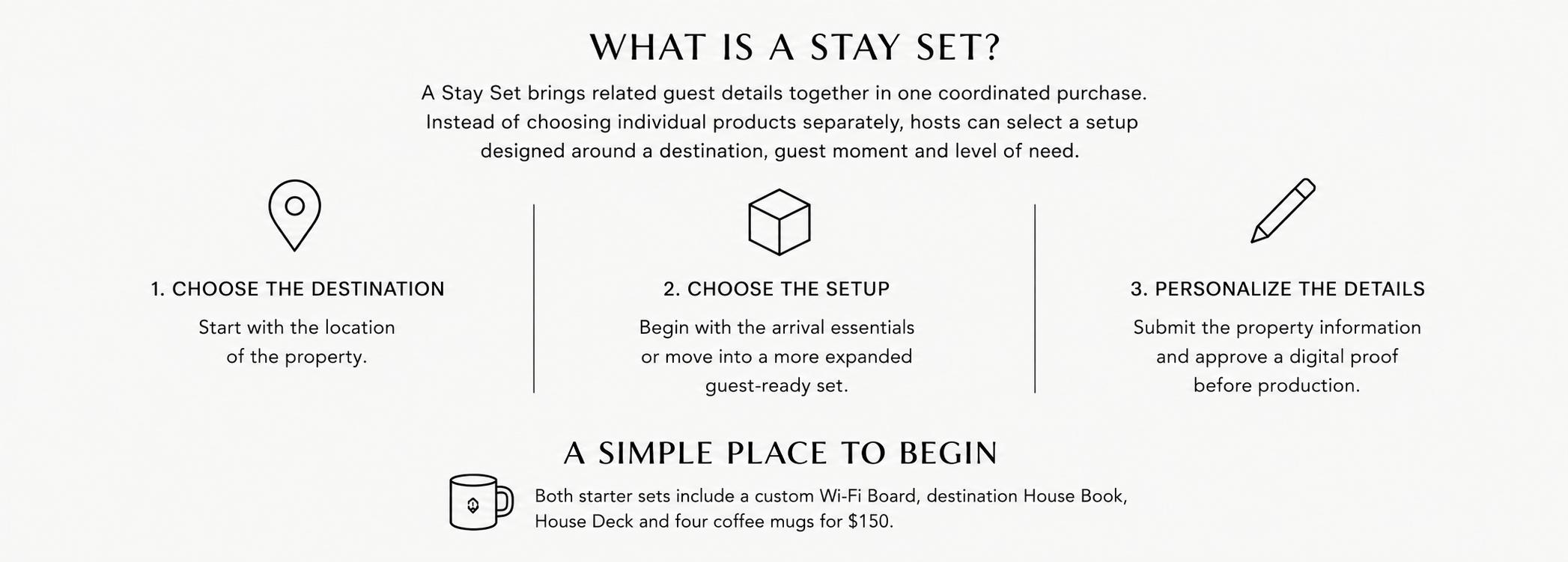 WHAT IS A STAY SET?

A Stay Set brings related guest details together in one coordinated purchase. Instead of choosing individual products separately, hosts can select a setup designed around a destination, guest moment and level of need.

1. CHOOSE THE DESTINATION

Start with the location of the property.

2. CHOOSE THE SETUP

Begin with the arrival essentials or move into a more expanded guest-ready set.

3. PERSONALIZE THE DETAILS

Submit the property information and approve a digital proof before production.

A SIMPLE PLACE TO BEGIN

Both starter sets include a custom Wi-Fi Board, destination House Book, House Deck and four coffee mugs for $150.