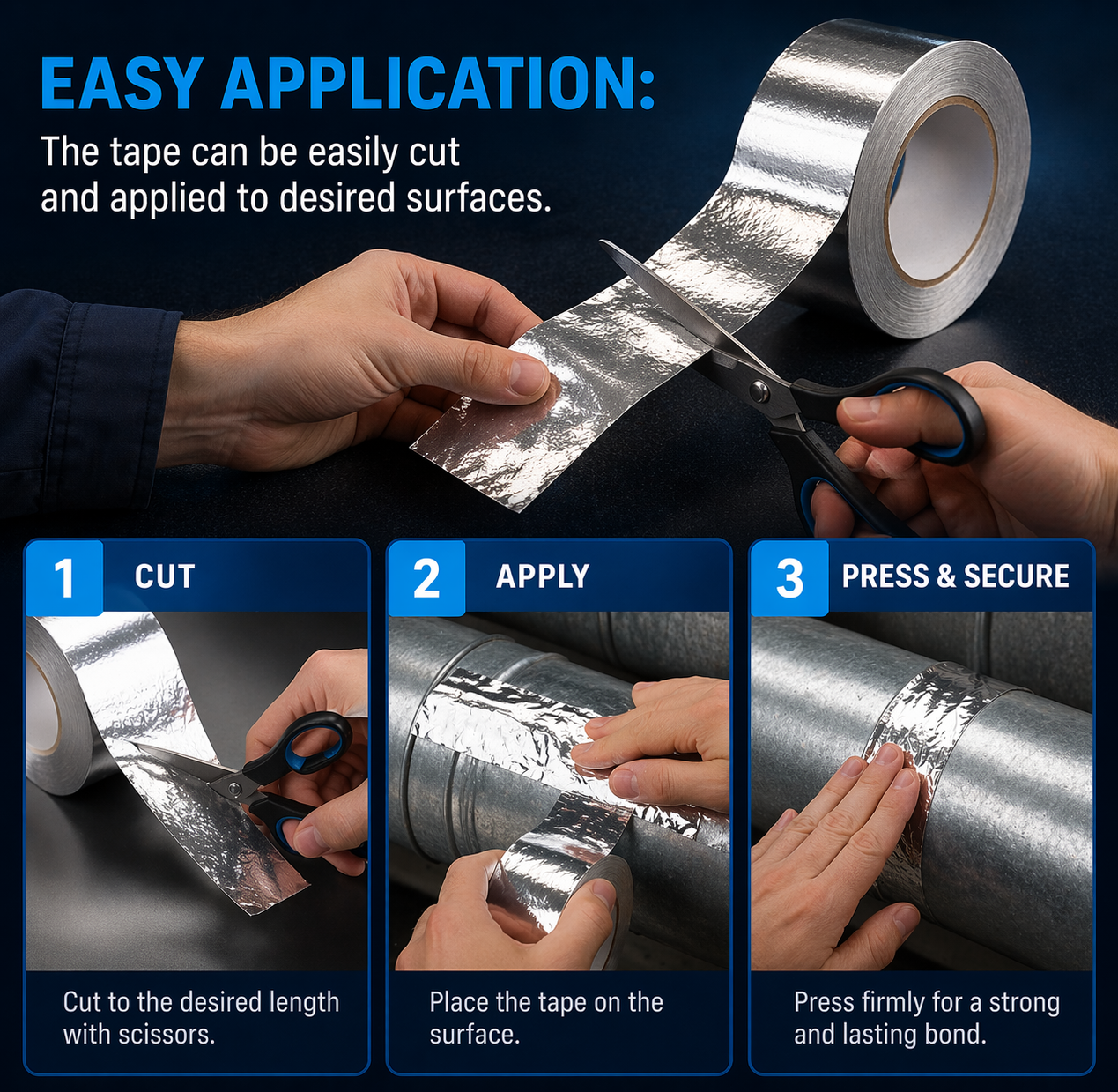 EASY APPLICATION:
The tape can be easily cut and applied to desired surfaces.

1 CUT

Cut to the desired length with scissors.

2 APPLY

Place the tape on the surface.

3 PRESS & SECURE

Press firmly for a strong and lasting bond.