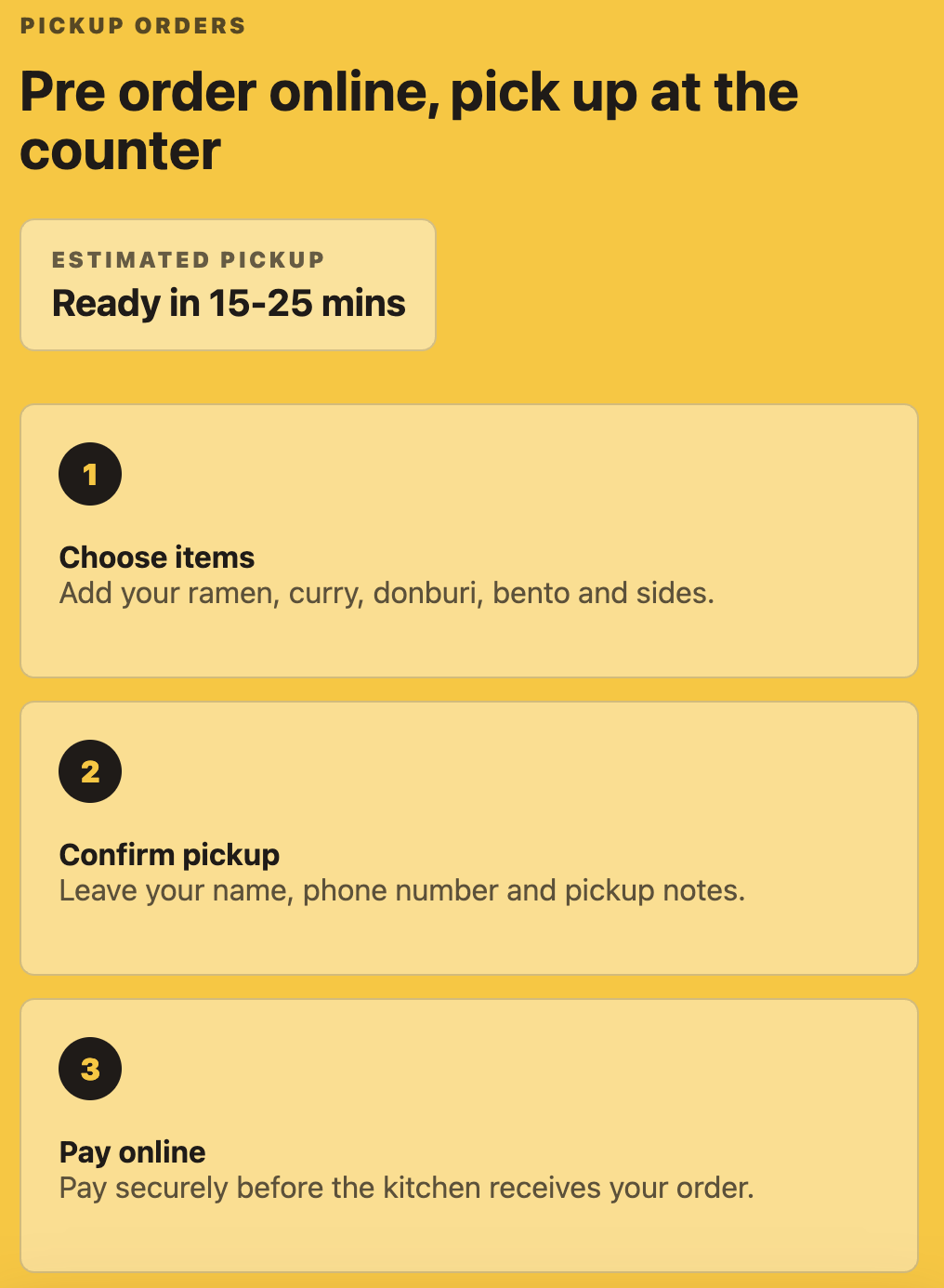 PICKUP ORDERS

Pre order online, pick up at the counter

ESTIMATED PICKUP
Ready in 15-25 mins

1

Choose items
Add your ramen, curry, donburi, bento and sides.

2

Confirm pickup
Leave your name, phone number and pickup notes.

3

Pay online
Pay securely before the kitchen receives your order.