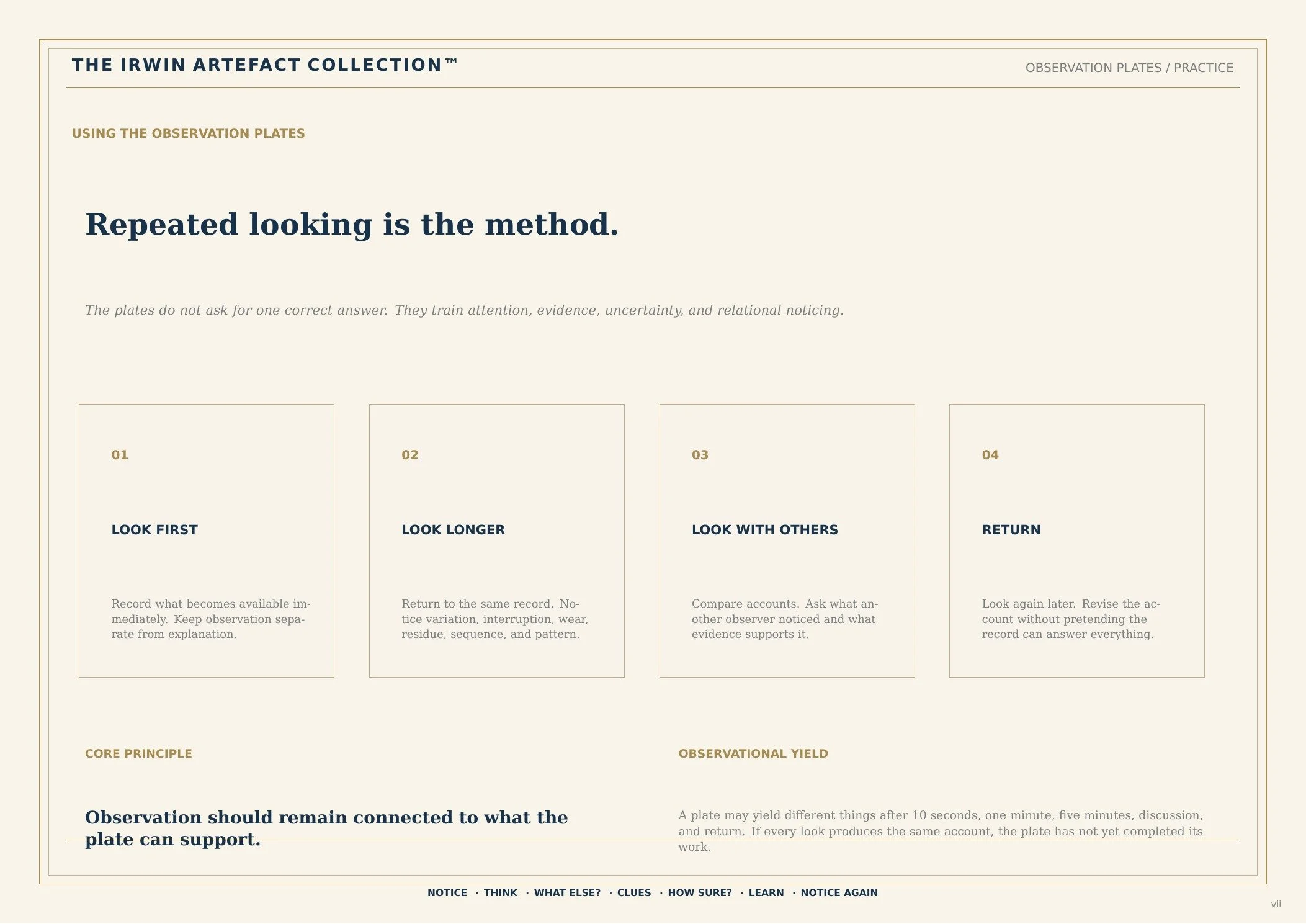 THE IRWIN ARTEFACT COLLECTION™

OBSERVATION PLATES / PRACTICE

USING THE OBSERVATION PLATES

Repeated looking is the method.

The plates do not ask for one correct answer. They train attention, evidence, uncertainty, and relational noticing.

01

LOOK FIRST

Record what becomes available immediately. Keep observation separate from explanation.

02

LOOK LONGER

Return to the same record. Notice variation, interruption, wear, residue, sequence, and pattern.

03

LOOK WITH OTHERS

Compare accounts. Ask what another observer noticed and what evidence supports it.

04

RETURN

Look again later. Revise the account without pretending the record can answer everything.

CORE PRINCIPLE

Observation should remain connected to what the plate can support.

OBSERVATIONAL YIELD

A plate may yield different things after 10 seconds, one minute, five minutes, discussion, and return. If every look produces the same account, the plate has not yet completed its work.

NOTICE · THINK · WHAT ELSE? · CLUES · HOW SURE? · LEARN · NOTICE AGAIN

vii