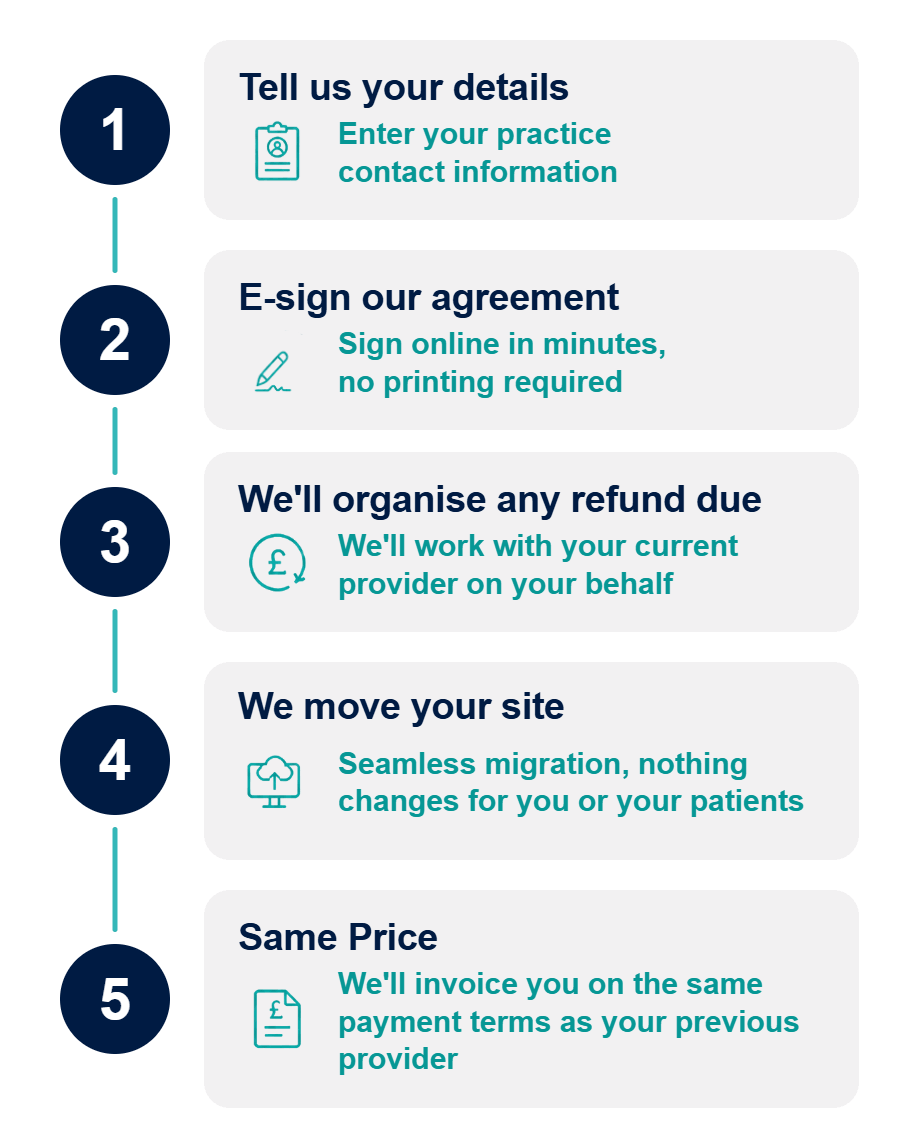 1

Tell us your details

Enter your practice contact information

2

E-sign our agreement

Sign online in minutes, no printing required

3

We'll organise any refund due

£

We'll work with your current provider on your behalf

4

We move your site

Seamless migration, nothing changes for you or your patients

5

Same Price

£

We'll invoice you on the same payment terms as your previous provider