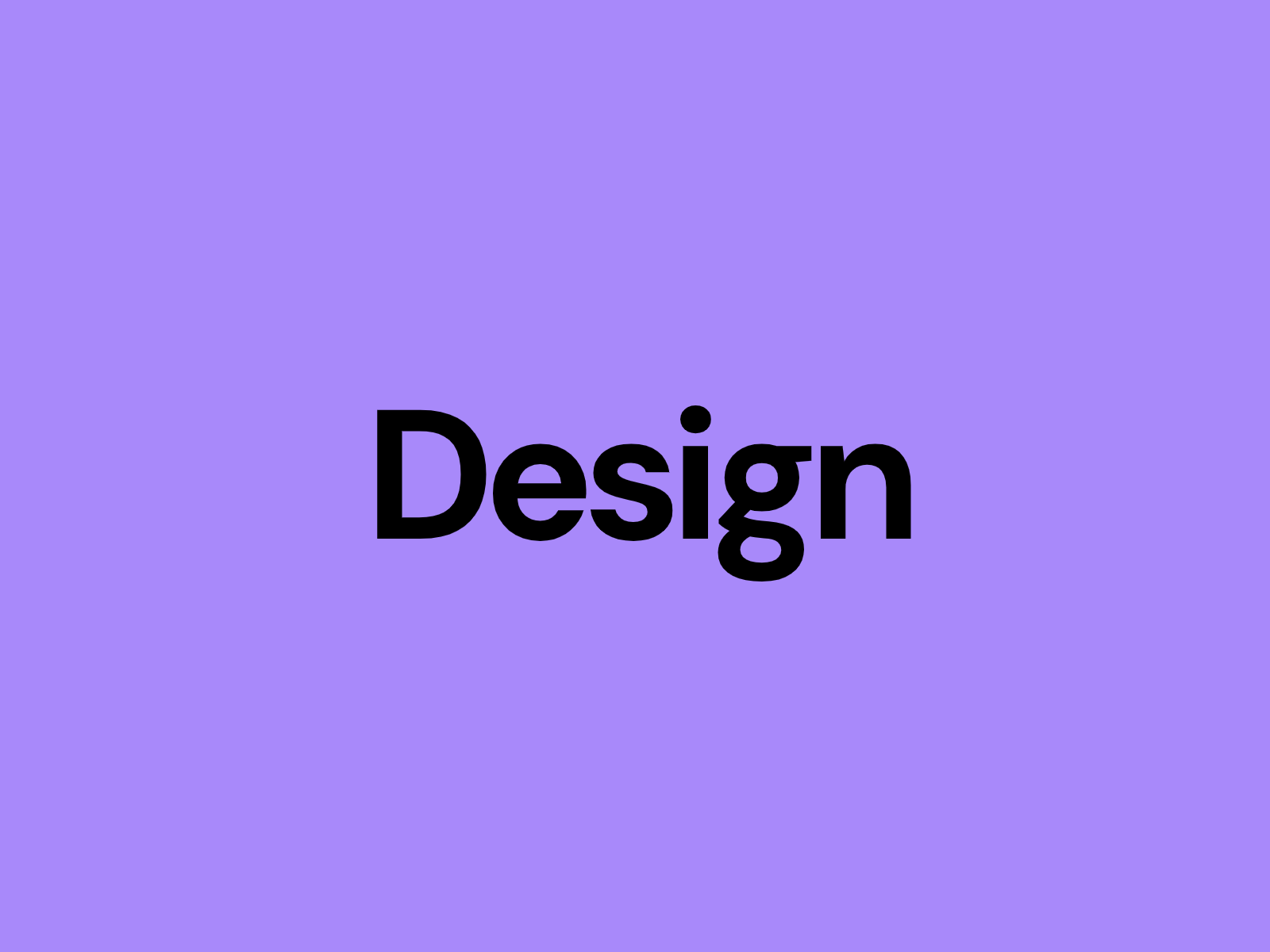 Design