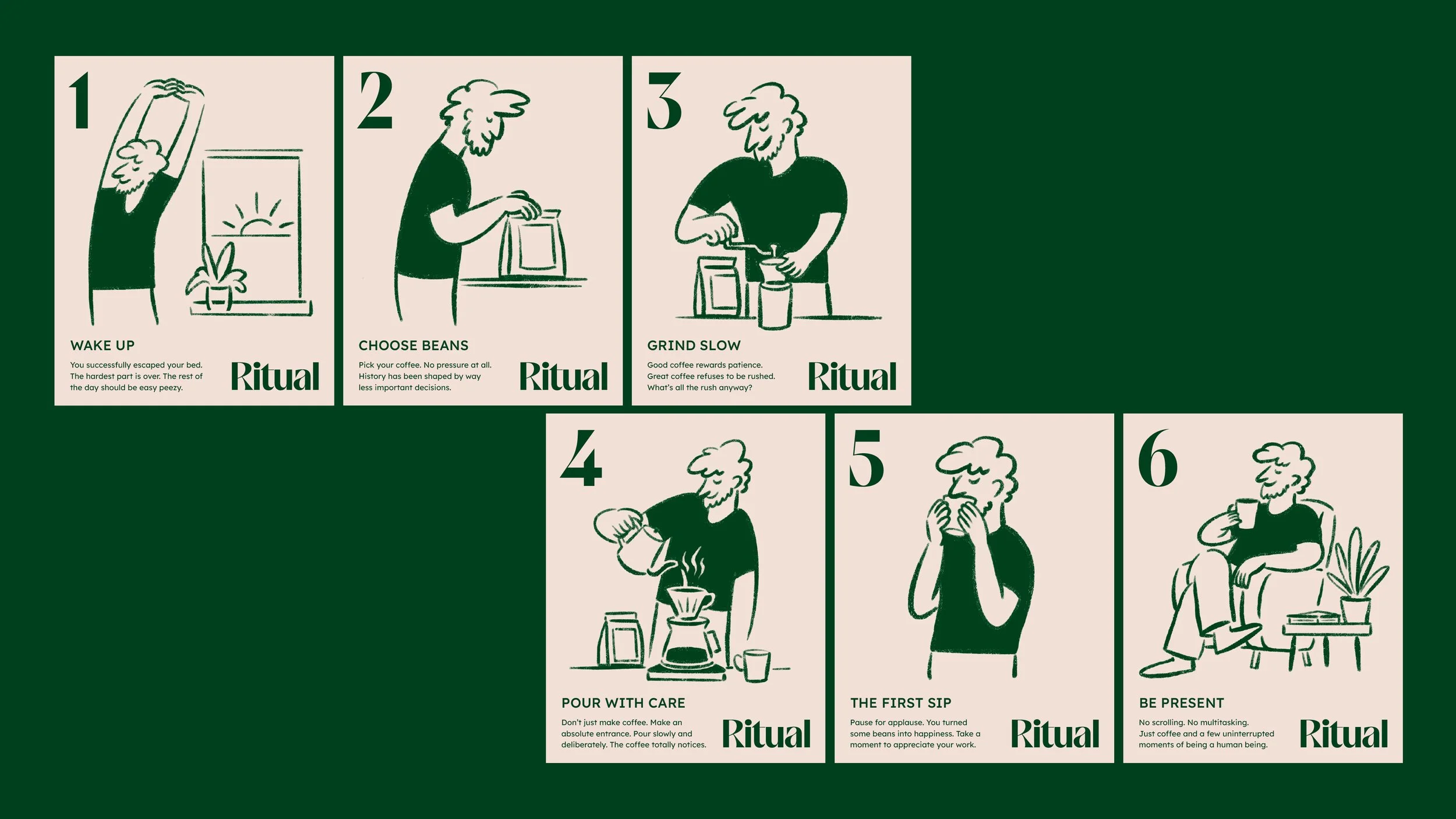 1

WAKE UP

You successfully escaped your bed. The hardest part is over. The rest of the day should be easy peezy.

Ritual

2

CHOOSE BEANS

Pick your coffee. No pressure at all. History has been shaped by way less important decisions.

Ritual

3

GRIND SLOW

Good coffee rewards patience. Great coffee refuses to be rushed. What's all the rush anyway?

Ritual

4

POUR WITH CARE

Don't just make coffee. Make an absolute entrance. Pour slowly and deliberately. The coffee totally notices.

Ritual

5

THE FIRST SIP

Pause for applause. You turned some beans into happiness. Take a moment to appreciate your work.

Ritual

6

BE PRESENT

No scrolling. No multitasking. Just coffee and a few uninterrupted moments of being a human being.

Ritual