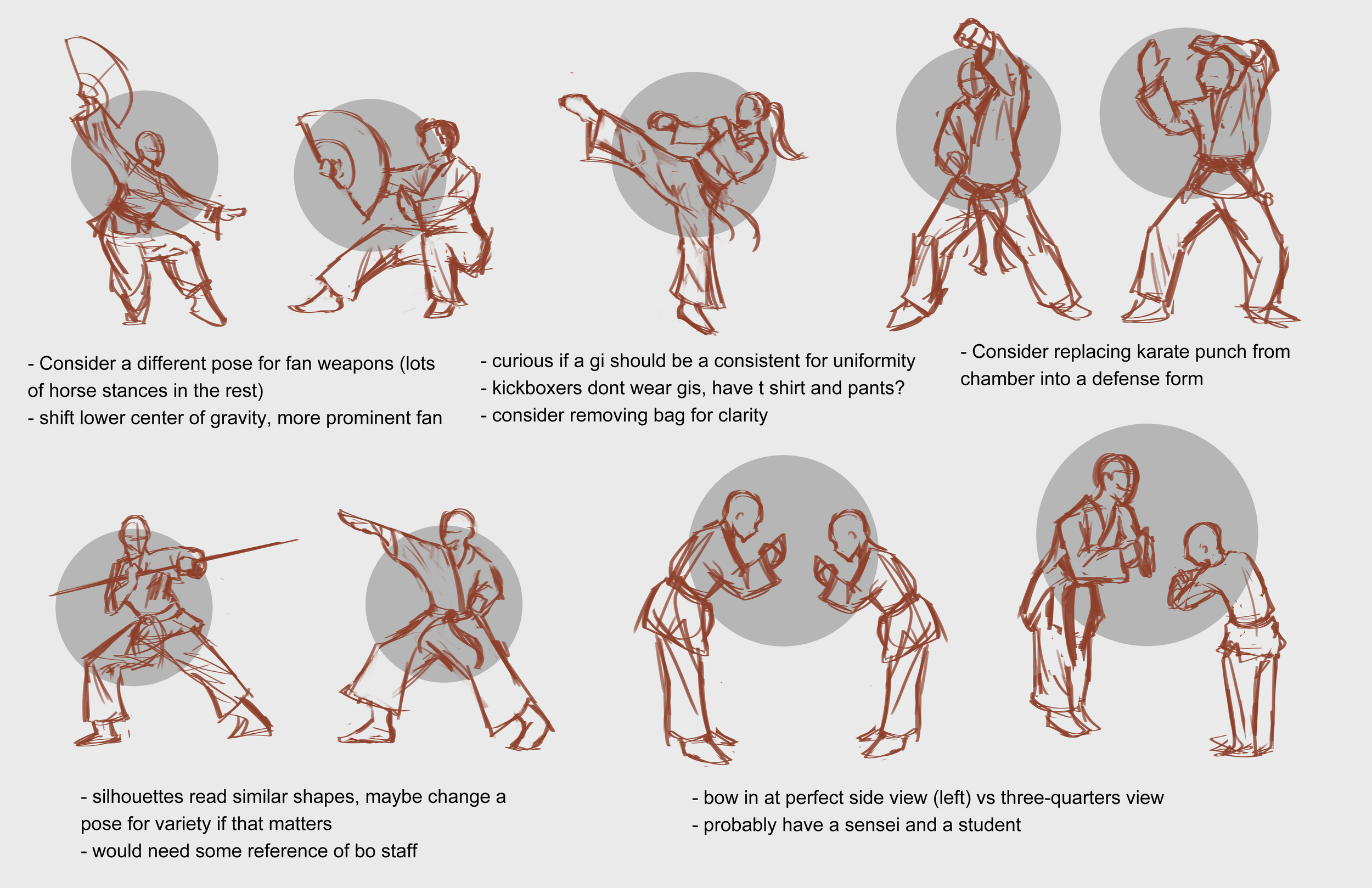 - Consider a different pose for fan weapons (lots of horse stances in the rest)
- shift lower center of gravity, more prominent fan

- curious if a gi should be a consistent for uniformity
- kickboxers dont wear gis, have t shirt and pants?
- consider removing bag for clarity

- Consider replacing karate punch from chamber into a defense form

- silhouettes read similar shapes, maybe change a pose for variety if that matters
- would need some reference of bo staff

- bow in at perfect side view (left) vs three-quarters view
- probably have a sensei and a student