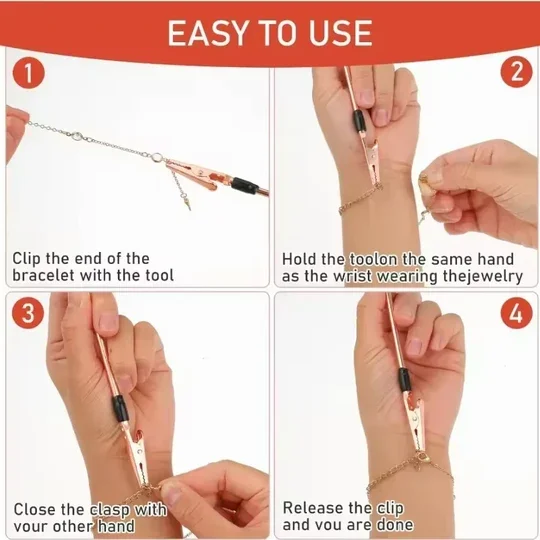 EASY TO USE

1

Clip the end of the bracelet with the tool

2

Hold the toolon the same hand as the wrist wearing thejewelry

3

Close the clasp with your other hand

4

Release the clip and you are done